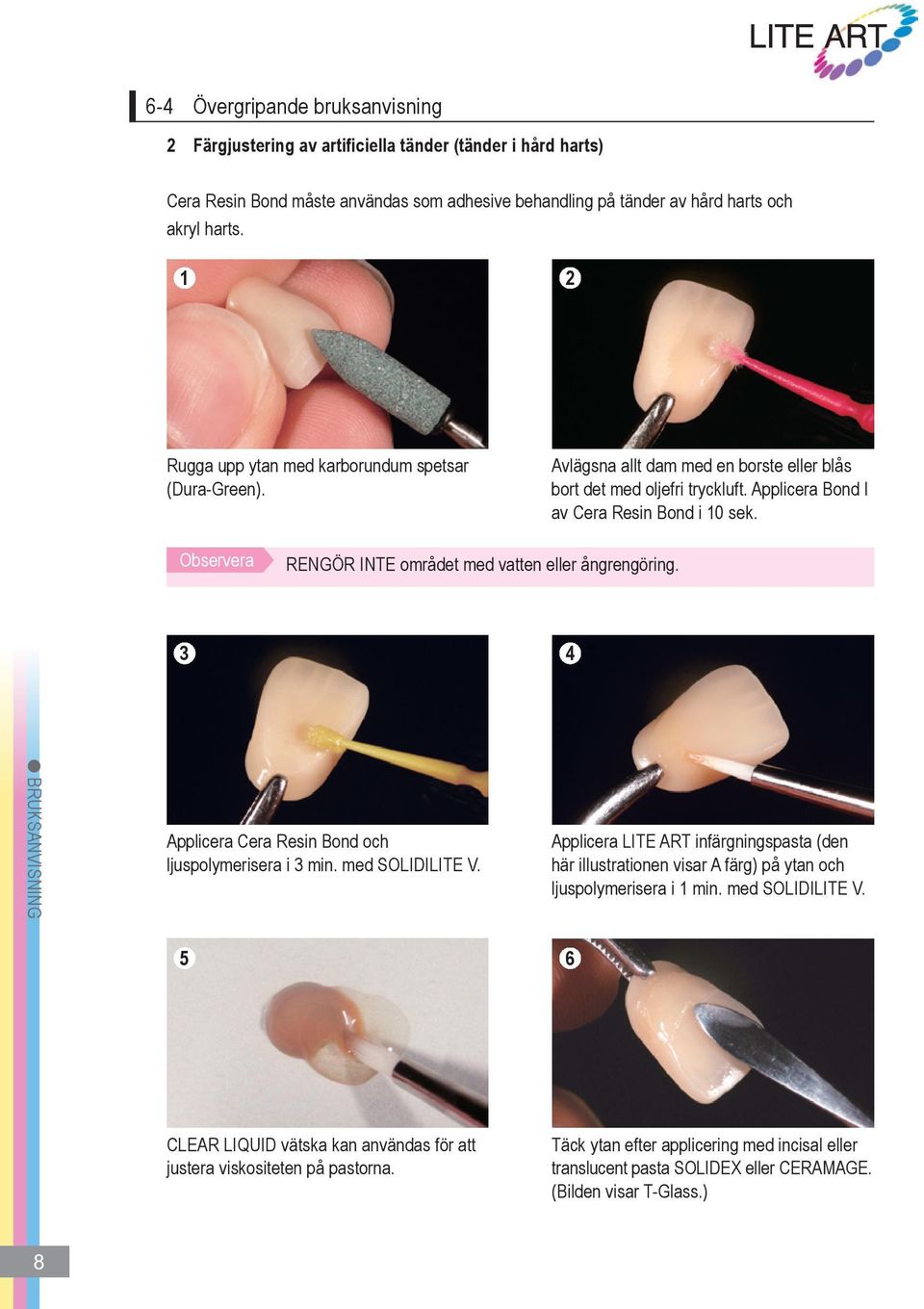 LITE ART

6-4 Övergripande bruksanvisning

2 Färgjustering av artificiella tänder (tänder i hård harts)

Cera Resin Bond måste användas som adhesive behandling på tänder av hård harts och akryl harts.

1

Rugga upp ytan med karborundum spetsar (Dura-Green).

2

Avlägsna allt dam med en borste eller blås bort det med oljefri tryckluft. Applicera Bond I av Cera Resin Bond i 10 sek.

Observera RENGÖR INTE området med vatten eller ångrengöring.

3

Applicera Cera Resin Bond och ljuspolymerisera i 3 min. med SOLIDILITE V.

4

Applicera LITE ART infärgningspasta (den här illustrationen visar A färg) på ytan och ljuspolymerisera i 1 min. med SOLIDILITE V.

5

CLEAR LIQUID vätska kan användas för att justera viskositeten på pastorna.

6

Täck ytan efter applicering med incisal eller translucent pasta SOLIDEX eller CERAMAGE. (Bilden visar T-Glass.)

BRUKSANVISNING

8