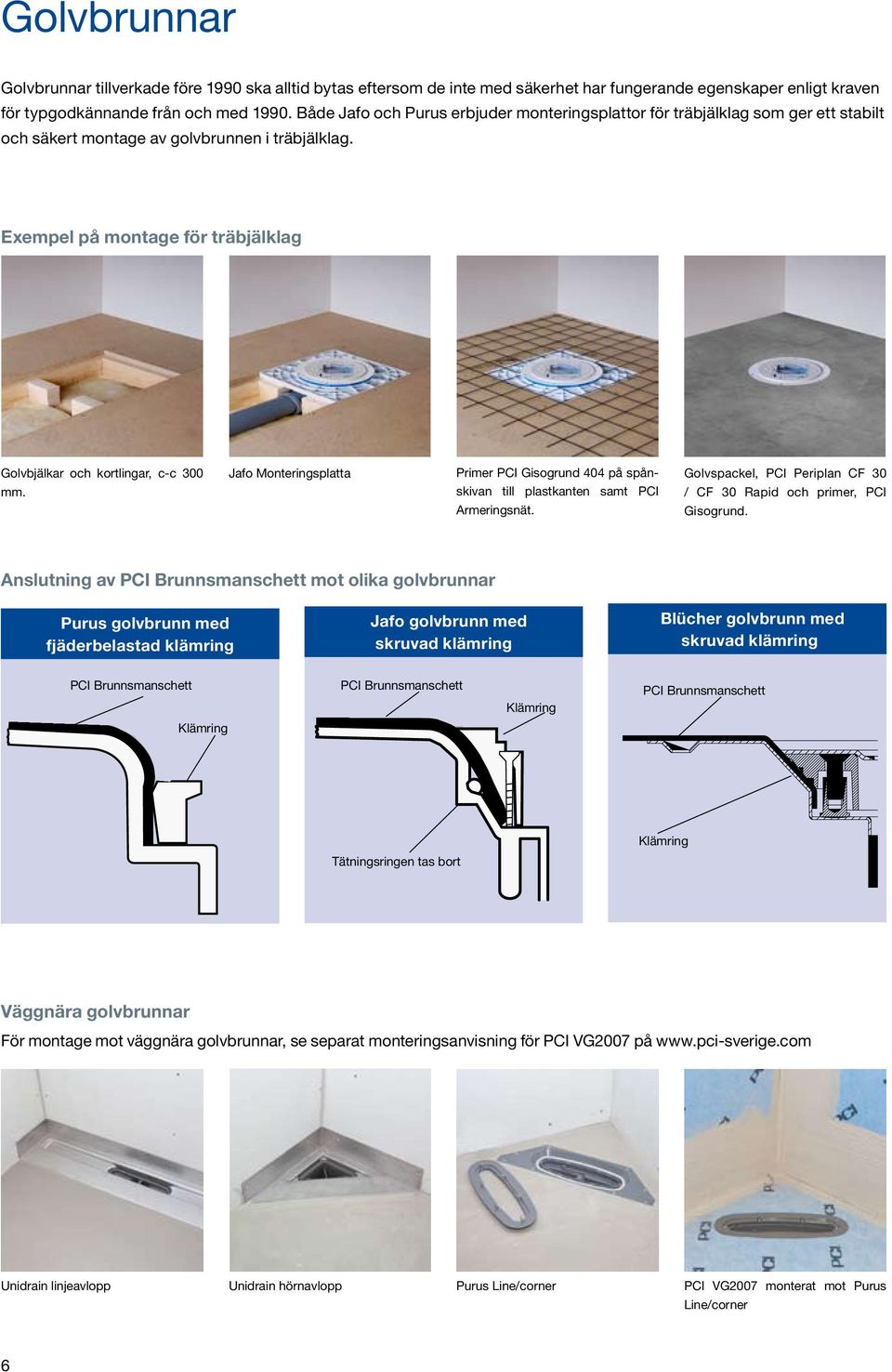 Golvbrunnar

Golvbrunnar tillverkade före 1990 ska alltid bytas eftersom de inte med säkerhet har fungerande egenskaper enligt kraven för typgodkännande från och med 1990. Både Jafo och Purus erbjuder monteringsplattor för träbjälklag som ger ett stabilt och säkert montage av golvbrunnen i träbjälklag.

Exempel på montage för träbjälklag

Golvbjälkar och kortlingar, c-c 300 mm.

Jafo Monteringsplatta

Primer PCI Gisogrund 404 på spånskivan till plastkanten samt PCI Armeringsnät.

Golvspackel, PCI Periplan CF 30 / CF 30 Rapid och primer, PCI Gisogrund.

Anslutning av PCI Brunnsmanschett mot olika golvbrunnar

Purus golvbrunn med fjäderbelastad klämring

PCI Brunnsmanschett

Klämring

Jafo golvbrunn med skruvad klämring

PCI Brunnsmanschett

Klämring

Tätningsringen tas bort

Blücher golvbrunn med skruvad klämring

PCI Brunnsmanschett

Klämring

Väggnära golvbrunnar

För montage mot väggnära golvbrunnar, se separat monteringsanvisning för PCI VG2007 på www.pci-sverige.com

Unidrain linjeavlopp

Unidrain hörnavlopp

Purus Line/corner

PCI VG2007 monterat mot Purus Line/corner

6