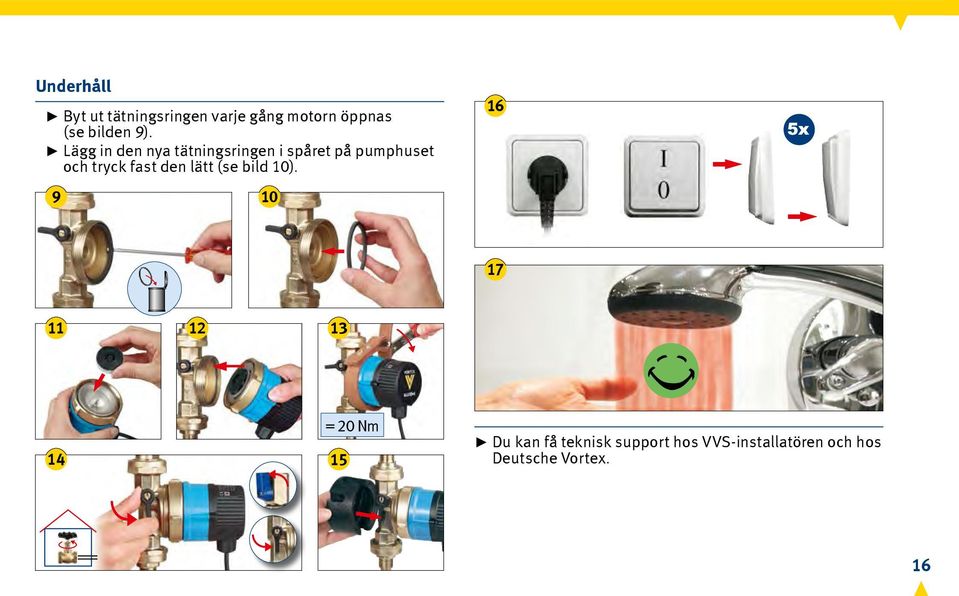 Underhåll

► Byt ut tätningsringen varje gång motorn öppnas (se bilden 9).
► Lägg in den nya tätningsringen i spåret på pumphuset och tryck fast den lätt (se bild 10).

9

10

11

12

13

= 20 Nm

14

15

16

I
0

5x

17

► Du kan få teknisk support hos VVS-installatören och hos Deutsche Vortex.

16