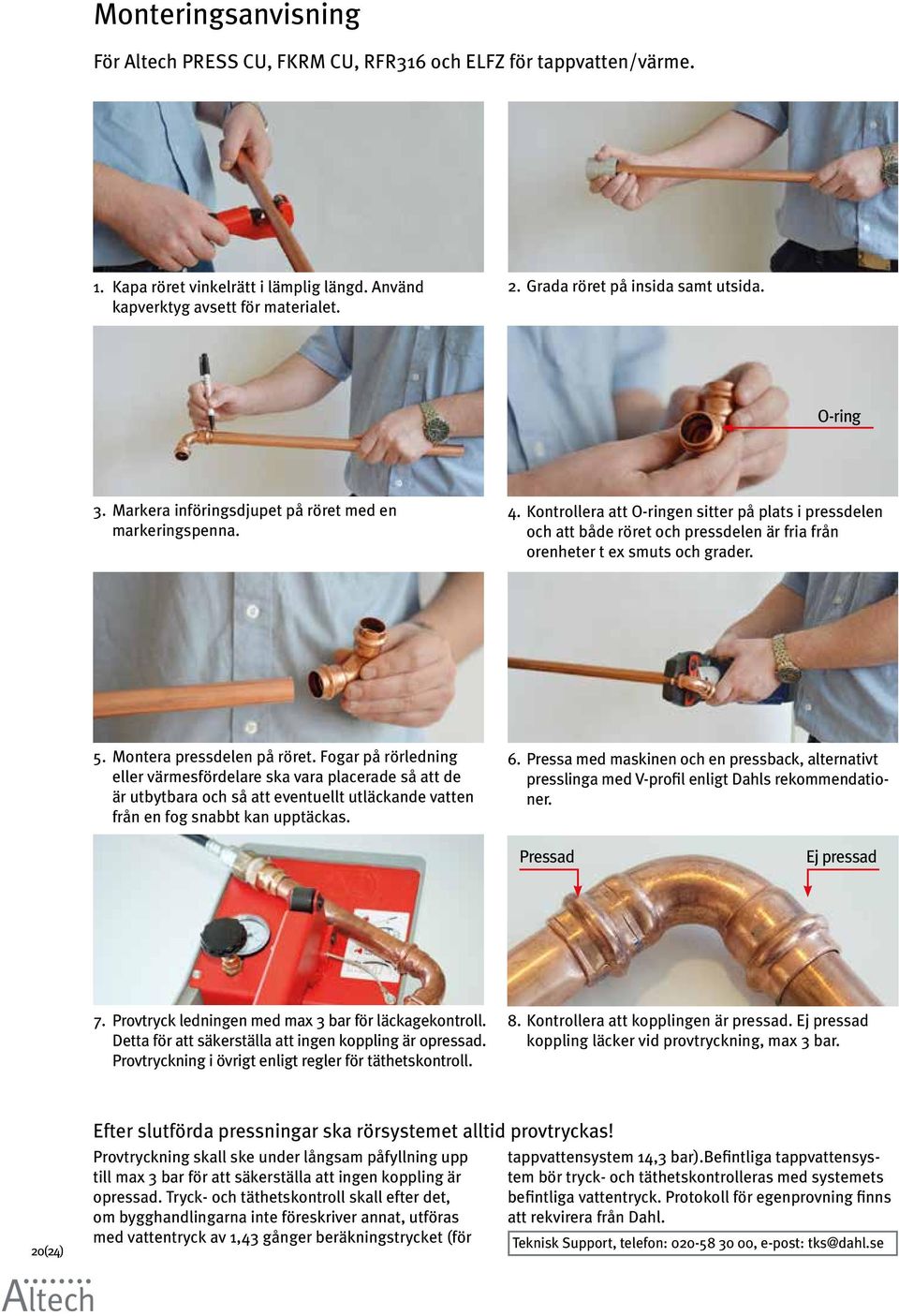 Monteringsanvisning

För Altech PRESS CU, FKRM CU, RFR316 och ELFZ för tappvatten/värme.

1. Kapa röret vinkelrätt i lämplig längd. Använd kapverktyg avsett för materialet.

2. Grada röret på insida samt utsida.

O-ring

3. Markera införingsdjupet på röret med en markeringspenna.

4. Kontrollera att O-ringen sitter på plats i pressdelen och att både röret och pressdelen är fria från orenheter t ex smuts och grader.

5. Montera pressdelen på röret. Fogar på rörledning eller värmesfördelare ska vara placerade så att de är utbytbara och så att eventuellt utläckande vatten från en fog snabbt kan upptäckas.

6. Pressa med maskinen och en pressback, alternativt presslinga med V-profil enligt Dahls rekommendationer.

Pressad

Ej pressad

7. Provtryck ledningen med max 3 bar för läckagekontroll. Detta för att säkerställa att ingen koppling är opressad. Provtryckning i övrigt enligt regler för täthetskontroll.

8. Kontrollera att kopplingen är pressad. Ej pressad koppling läcker vid provtryckning, max 3 bar.

Efter slutförda pressningar ska rörsystemet alltid provtryckas!

Provtryckning skall ske under långsam påfyllning upp till max 3 bar för att säkerställa att ingen koppling är opressad. Tryck- och täthetskontroll skall efter det, om bygghandlingarna inte föreskriver annat, utföras med vattentryck av 1,43 gånger beräkningstrycket (för tappvattensystem 14,3 bar).Befintliga tappvattensystem bör tryck- och täthetskontrolleras med systemets befintliga vattentryck. Protokoll för egenprovning finns att rekvirera från Dahl.

Teknisk Support, telefon: 020-58 30 00, e-post: tks@dahl.se

20(24)

Altech