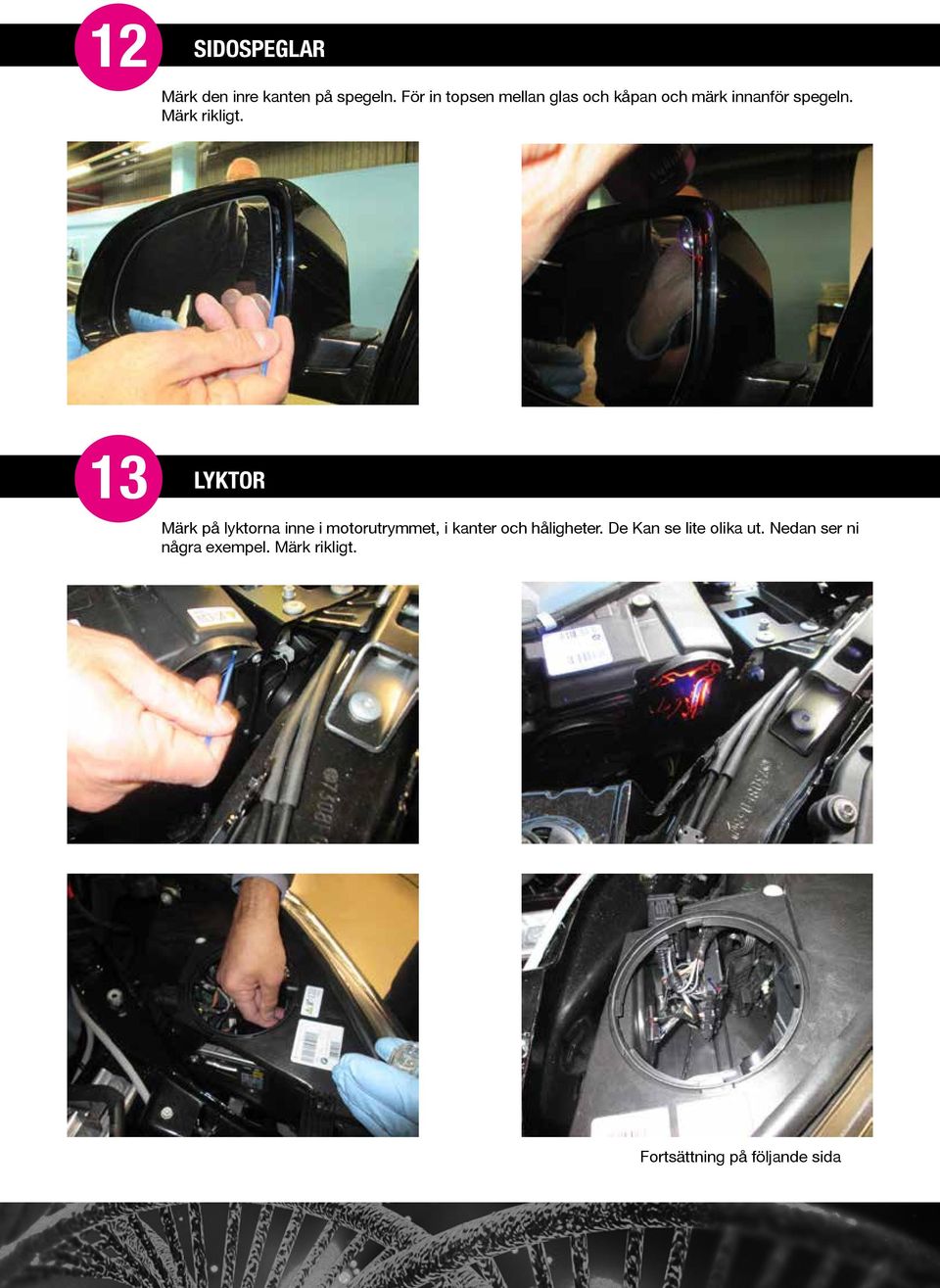 12

SIDOSPEGLAR

Märk den inre kanten på spegeln. För in topsen mellan glas och kåpan och märk innanför spegeln. Märk rikligt.

13

LYKTOR

Märk på lyktorna inne i motorutrymmet, i kanter och håligheter. De Kan se lite olika ut. Nedan ser ni några exempel. Märk rikligt.

Fortsättning på följande sida