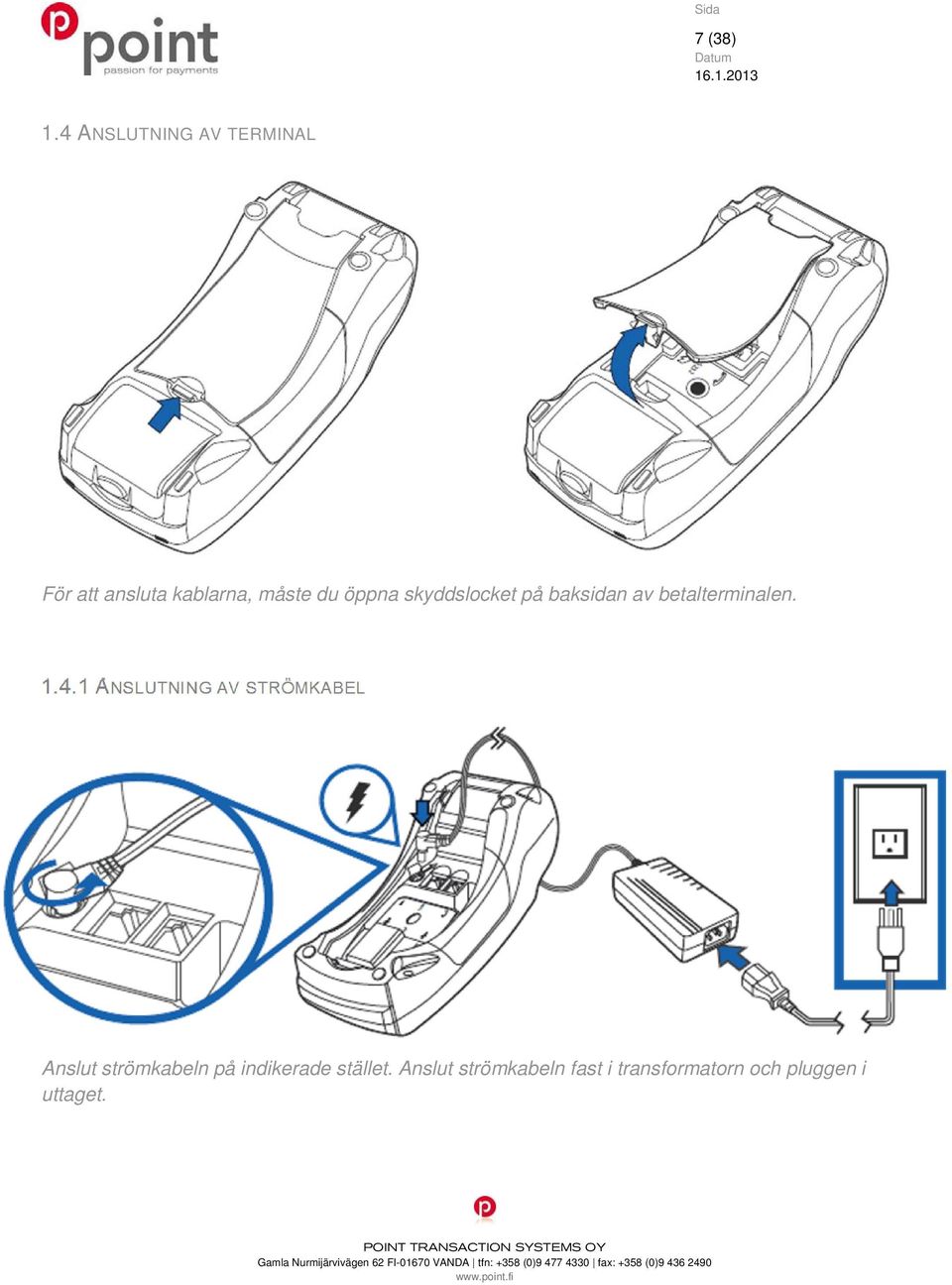 point
passion for payments

Sida
7 (38)
Datum
16.1.2013

1.4 ANSLUTNING AV TERMINAL

För att ansluta kablarna, måste du öppna skyddslocket på baksidan av betalterminalen.

1.4.1 ANSLUTNING AV STRÖMKABEL

Anslut strömkabeln på indikerade stället. Anslut strömkabeln fast i transformatorn och pluggen i uttaget.

POINT TRANSACTION SYSTEMS OY
Gamla Nurmijärvivägen 62 FI-01670 VANDA | tfn: +358 (0)9 477 4330 | fax: +358 (0)9 436 2490
www.point.fi