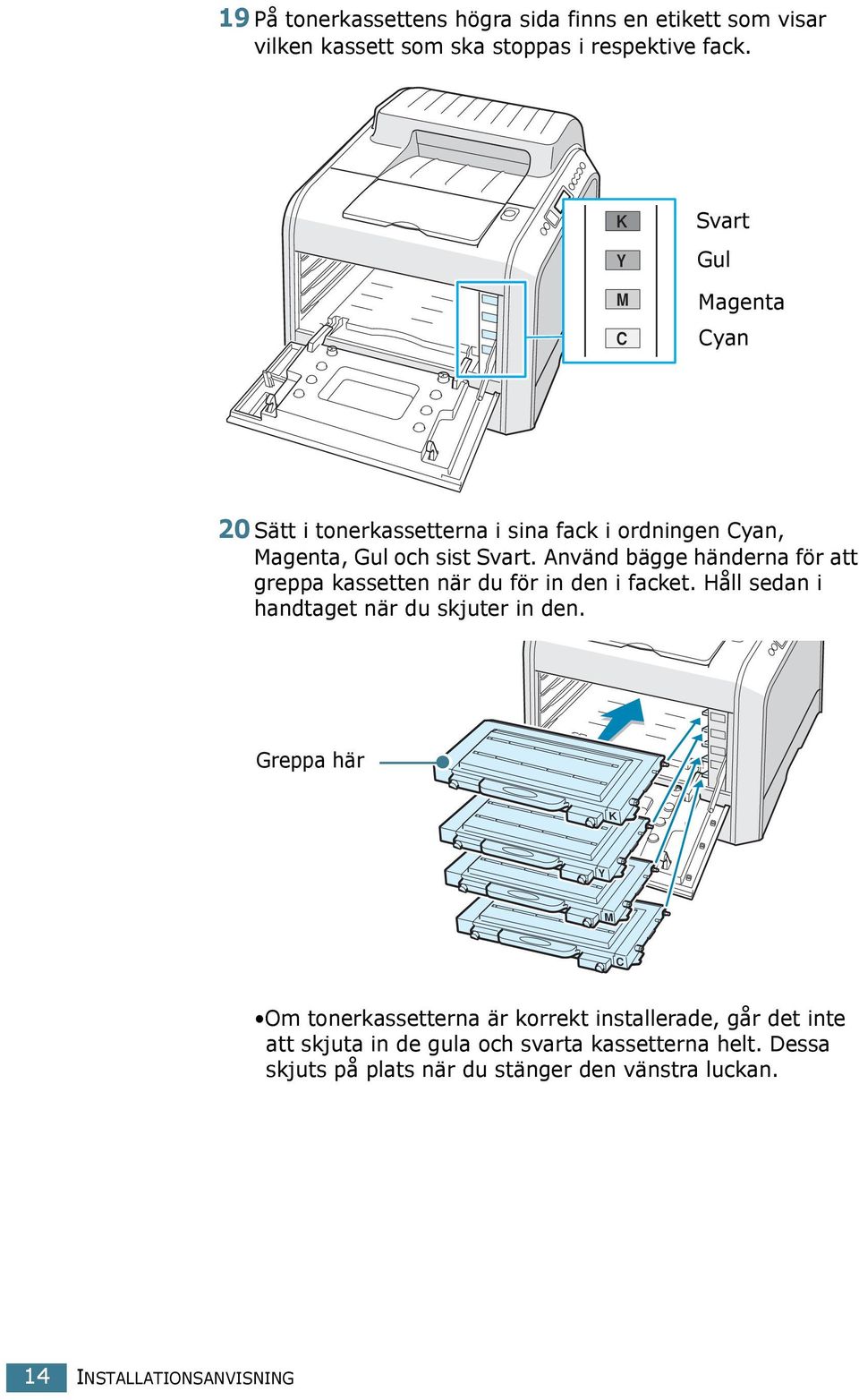 19 På tonerkassettens högra sida finns en etikett som visar vilken kassett som ska stoppas i respektive fack.

K Svart
Y Gul
M Magenta
C Cyan

20 Sätt i tonerkassetterna i sina fack i ordningen Cyan, Magenta, Gul och sist Svart. Använd bägge händerna för att greppa kassetten när du för in den i facket. Håll sedan i handtaget när du skjuter in den.

Greppa här

K
Y
M
C

•Om tonerkassetterna är korrekt installerade, går det inte att skjuta in de gula och svarta kassetterna helt. Dessa skjuts på plats när du stänger den vänstra luckan.

14 INSTALLATIONSANVISNING