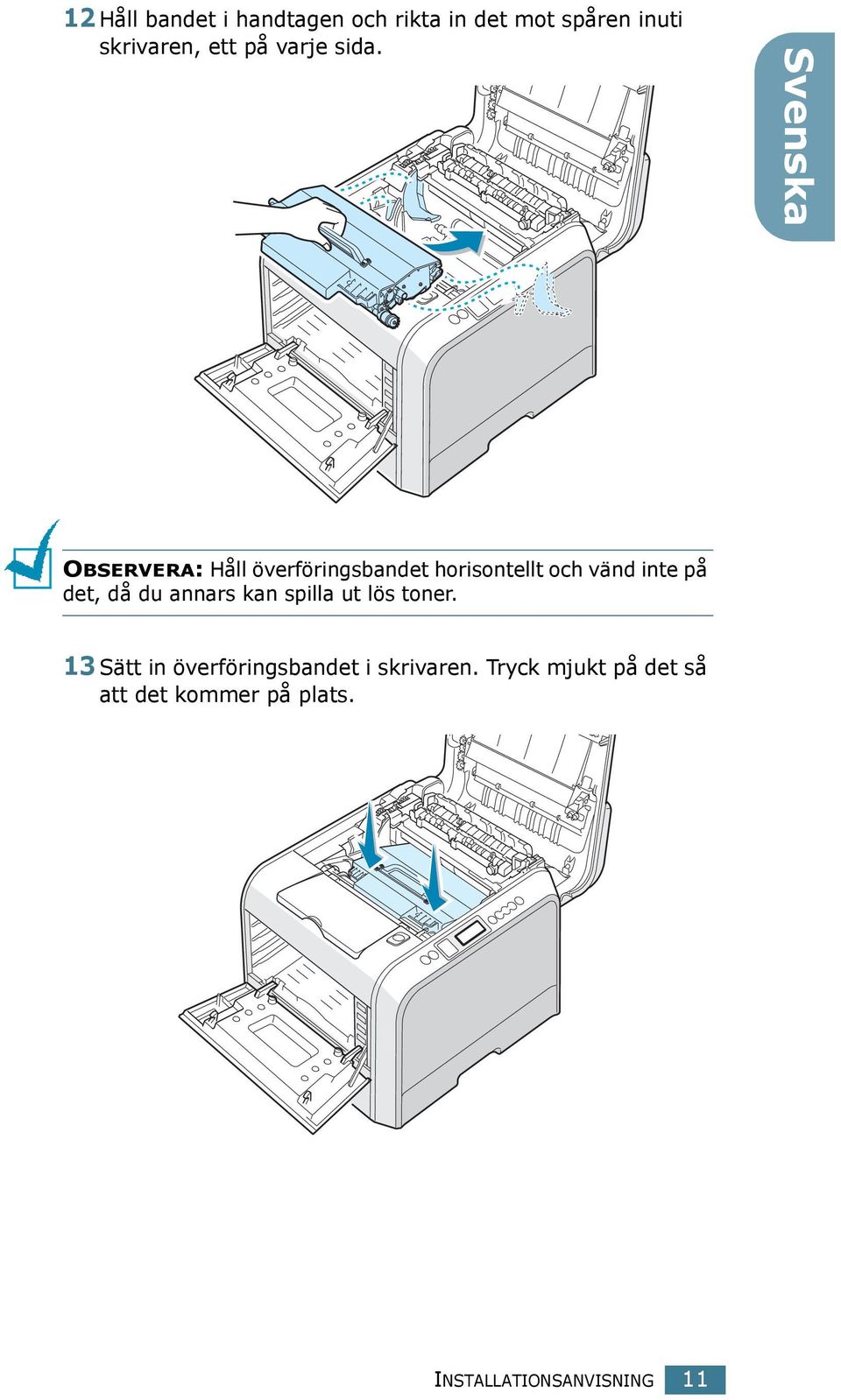 12 Håll bandet i handtagen och rikta in det mot spåren inuti skrivaren, ett på varje sida.

Svenska

OBSERVERA: Håll överföringsbandet horisontellt och vänd inte på det, då du annars kan spilla ut lös toner.

13 Sätt in överföringsbandet i skrivaren. Tryck mjukt på det så att det kommer på plats.

INSTALLATIONSANVISNING 11