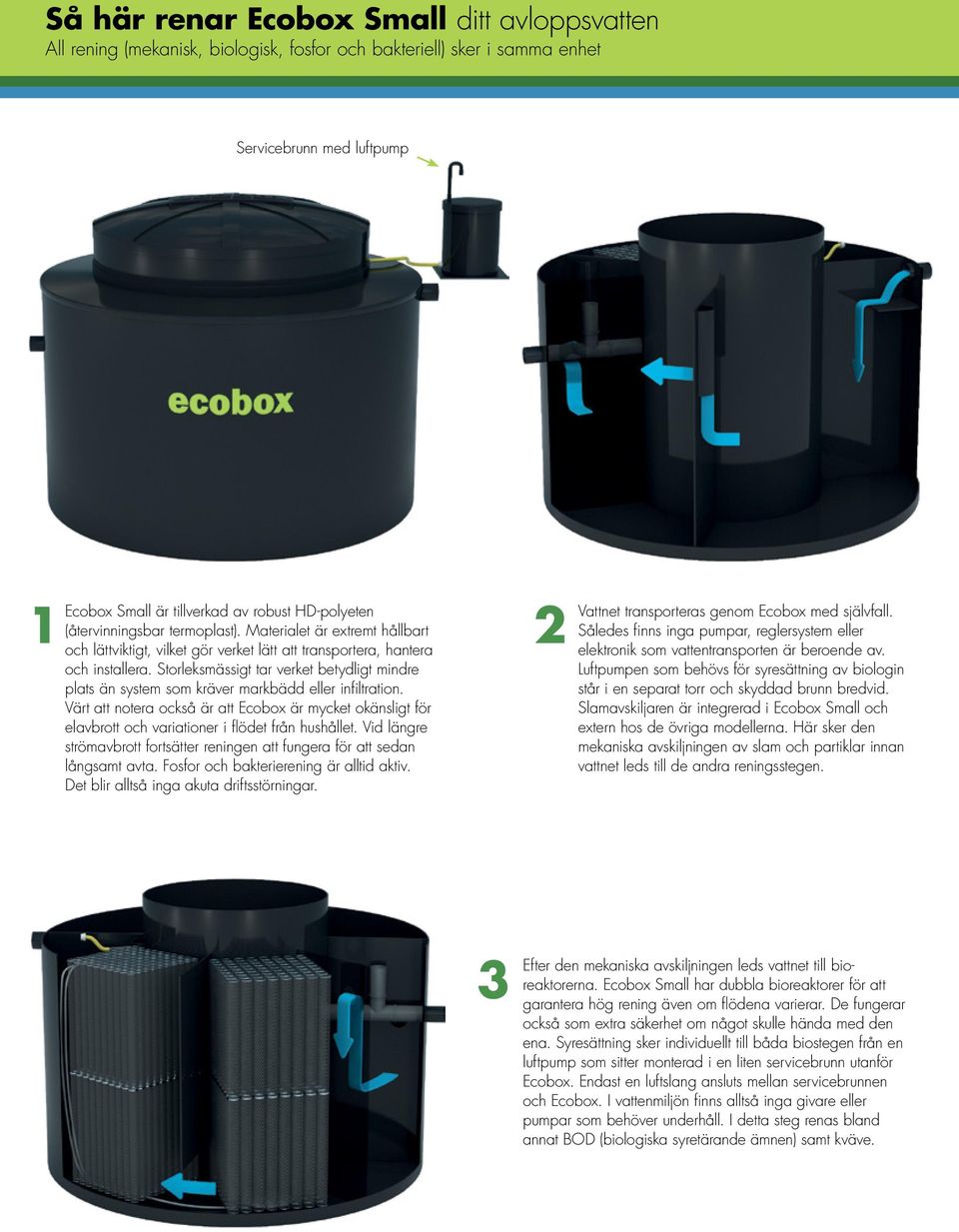 Så här renar Ecobox Small ditt avloppsvatten
All rening (mekanisk, biologisk, fosfor och bakteriell) sker i samma enhet

Servicebrunn med luftpump

ecobox

1

Ecobox Small är tillverkad av robust HD-polyeten (återvinningsbar termoplast). Materialet är extremt hållbart och lättviktigt, vilket gör verket lätt att transportera, hantera och installera. Storleksmässigt tar verket betydligt mindre plats än system som kräver markbädd eller infiltration. Värt att notera också är att Ecobox är mycket okänsligt för elavbrott och variationer i flödet från hushållet. Vid längre strömavbrott fortsätter reningen att fungera för att sedan långsamt avta. Fosfor och bakterierening är alltid aktiv. Det blir alltså inga akuta driftsstörningar.

2

Vattnet transporteras genom Ecobox med självfall. Således finns inga pumpar, reglersystem eller elektronik som vattentransporten är beroende av. Luftpumpen som behövs för syresättning av biologin står i en separat torr och skyddad brunn bredvid. Slamavskiljaren är integrerad i Ecobox Small och extern hos de övriga modellerna. Här sker den mekaniska avskiljningen av slam och partiklar innan vattnet leds till de andra reningsstegen.

3

Efter den mekaniska avskiljningen leds vattnet till bioreaktorerna. Ecobox Small har dubbla bioreaktorer för att garantera hög rening även om flödena varierar. De fungerar också som extra säkerhet om något skulle hända med den ena. Syresättning sker individuellt till båda biostegen från en luftpump som sitter monterad i en liten servicebrunn utanför Ecobox. Endast en luftslang ansluts mellan servicebrunnen och Ecobox. I vattenmiljön finns alltså inga givare eller pumpar som behöver underhåll. I detta steg renas bland annat BOD (biologiska syretärande ämnen) samt kväve.