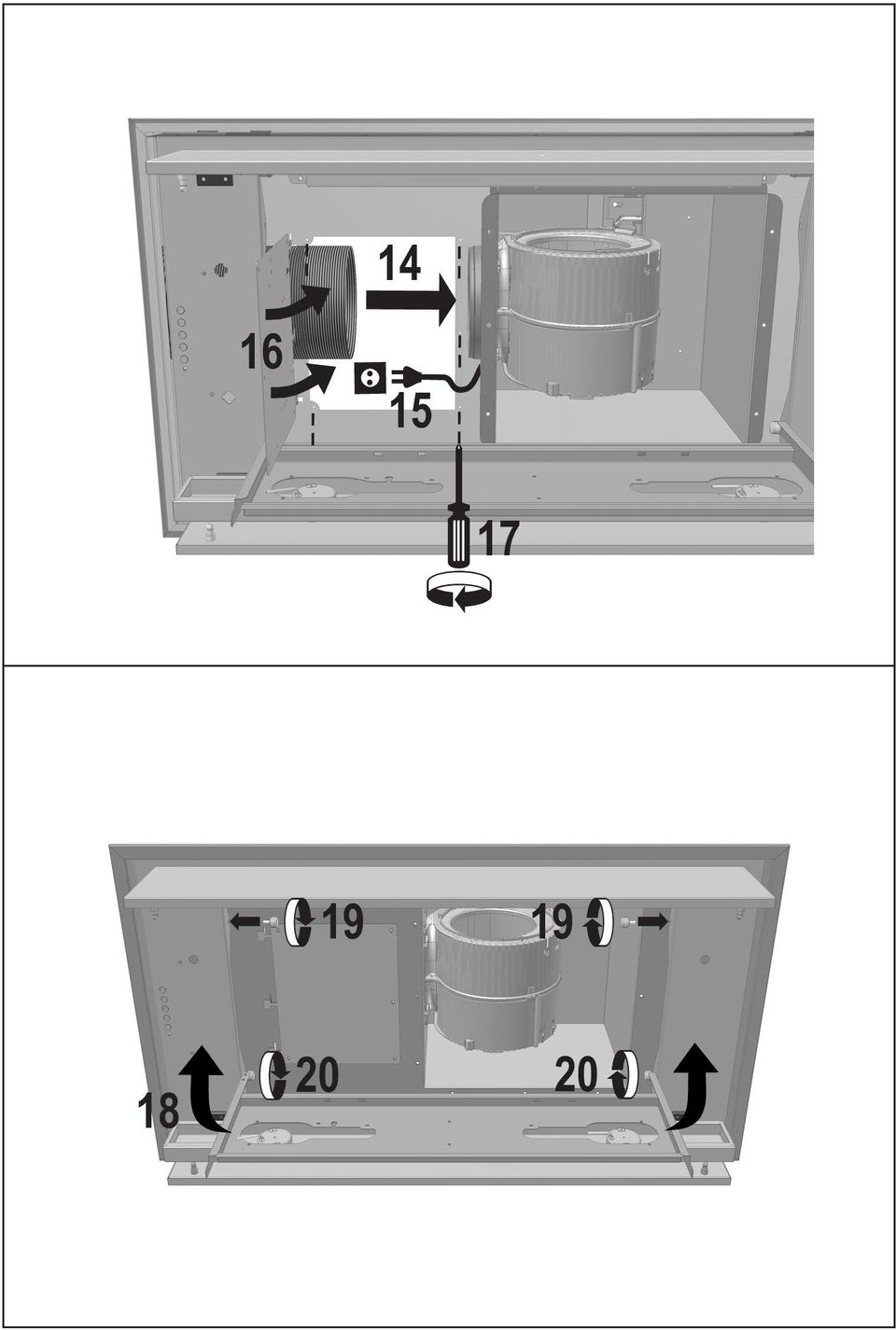 14
16
15
17

19
19
20
20
18