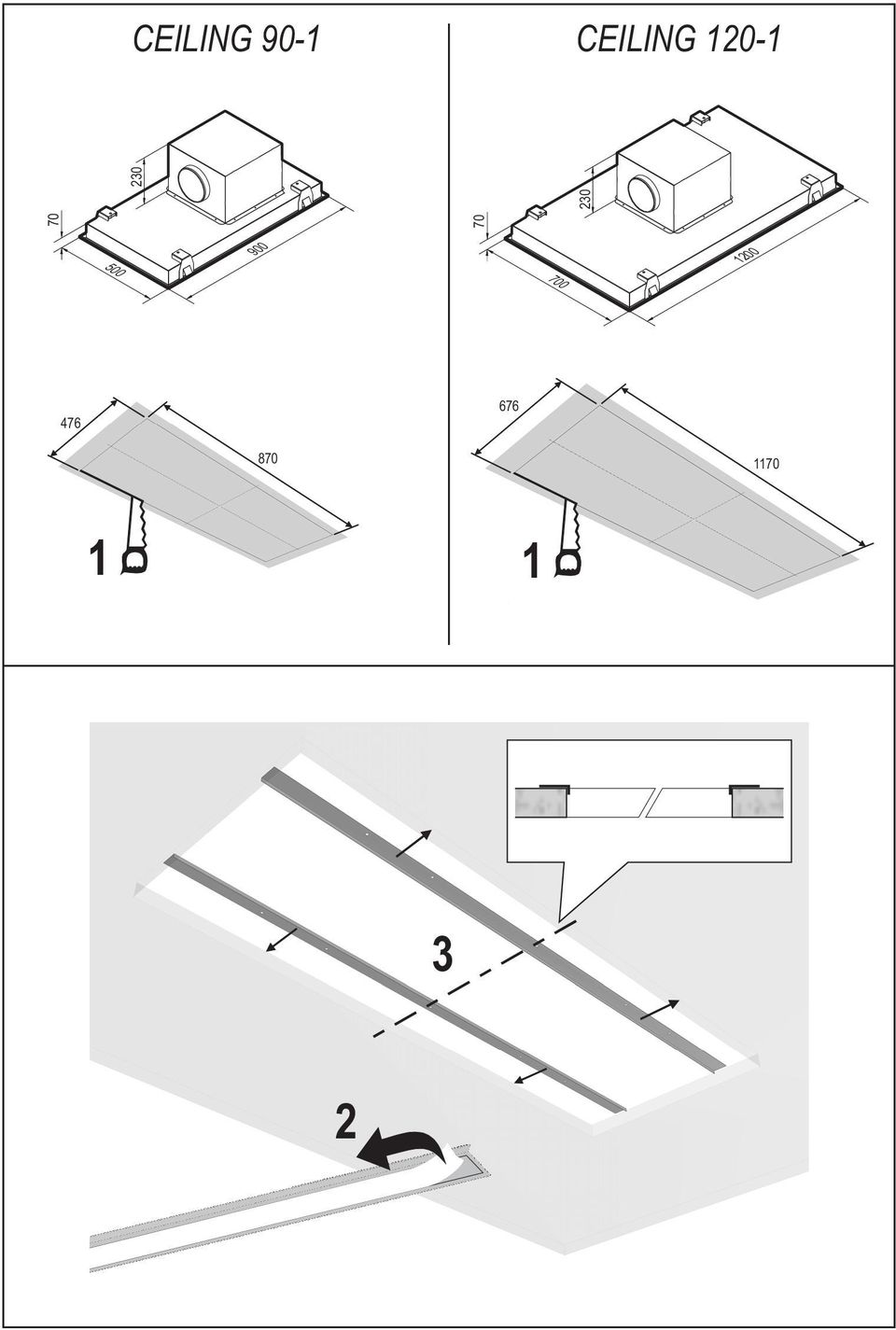 CEILING 90-1

230
70
500
900

476
870
1

CEILING 120-1

230
70
700
1200

676
1170
1

3

2