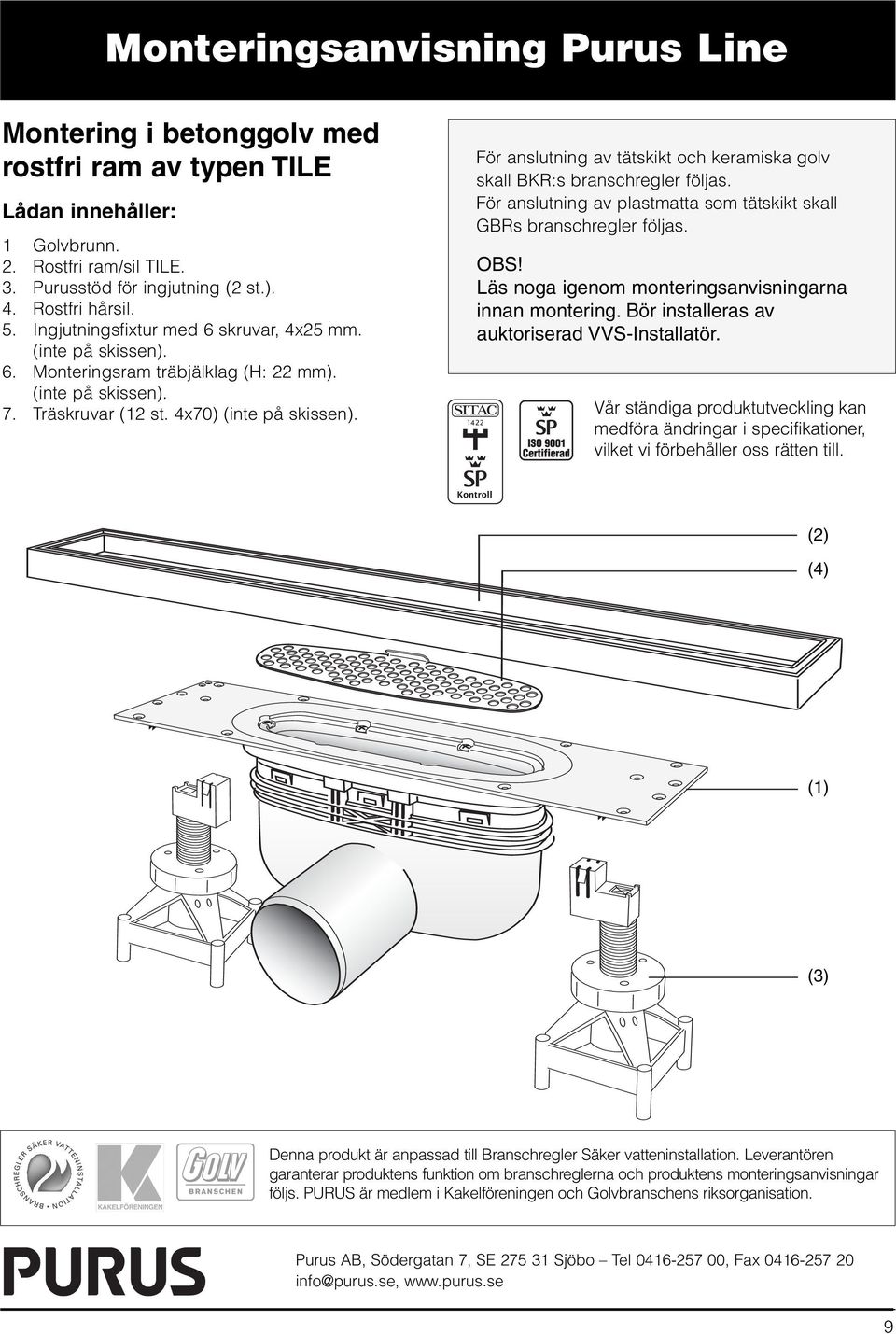 Monteringsanvisning Purus Line

Montering i betonggolv med rostfri ram av typen TILE

Lådan innehåller:

1 Golvbrunn.
2. Rostfri ram/sil TILE.
3. Purusstöd för ingjutning (2 st.).
4. Rostfri hårsil.
5. Ingjutningsfixtur med 6 skruvar, 4x25 mm. (inte på skissen).
6. Monteringsram träbjälklag (H: 22 mm). (inte på skissen).
7. Träskruvar (12 st. 4x70) (inte på skissen).

För anslutning av tätskikt och keramiska golv skall BKR:s branschregler följas.
För anslutning av plastmatta som tätskikt skall GBRs branschregler följas.

OBS!
Läs noga igenom monteringsanvisningarna innan montering. Bör installeras av auktoriserad VVS-Installatör.

SITAC 1422

SP Kontroll

SP ISO 9001 Certifierad

Vår ständiga produktutveckling kan medföra ändringar i specifikationer, vilket vi förbehåller oss rätten till.

(2)

(4)

(1)

(3)

BRANSCHREGLER SÄKER VATTENINSTALLATION

KAKELFÖRENINGEN

GOLV BRANSCHEN

Denna produkt är anpassad till Branschregler Säker vatteninstallation. Leverantören garanterar produktens funktion om branschreglerna och produktens monteringsanvisningar följs. PURUS är medlem i Kakelföreningen och Golvbranschens riksorganisation.

PURUS

Purus AB, Södergatan 7, SE 275 31 Sjöbo – Tel 0416-257 00, Fax 0416-257 20
info@purus.se, www.purus.se

9