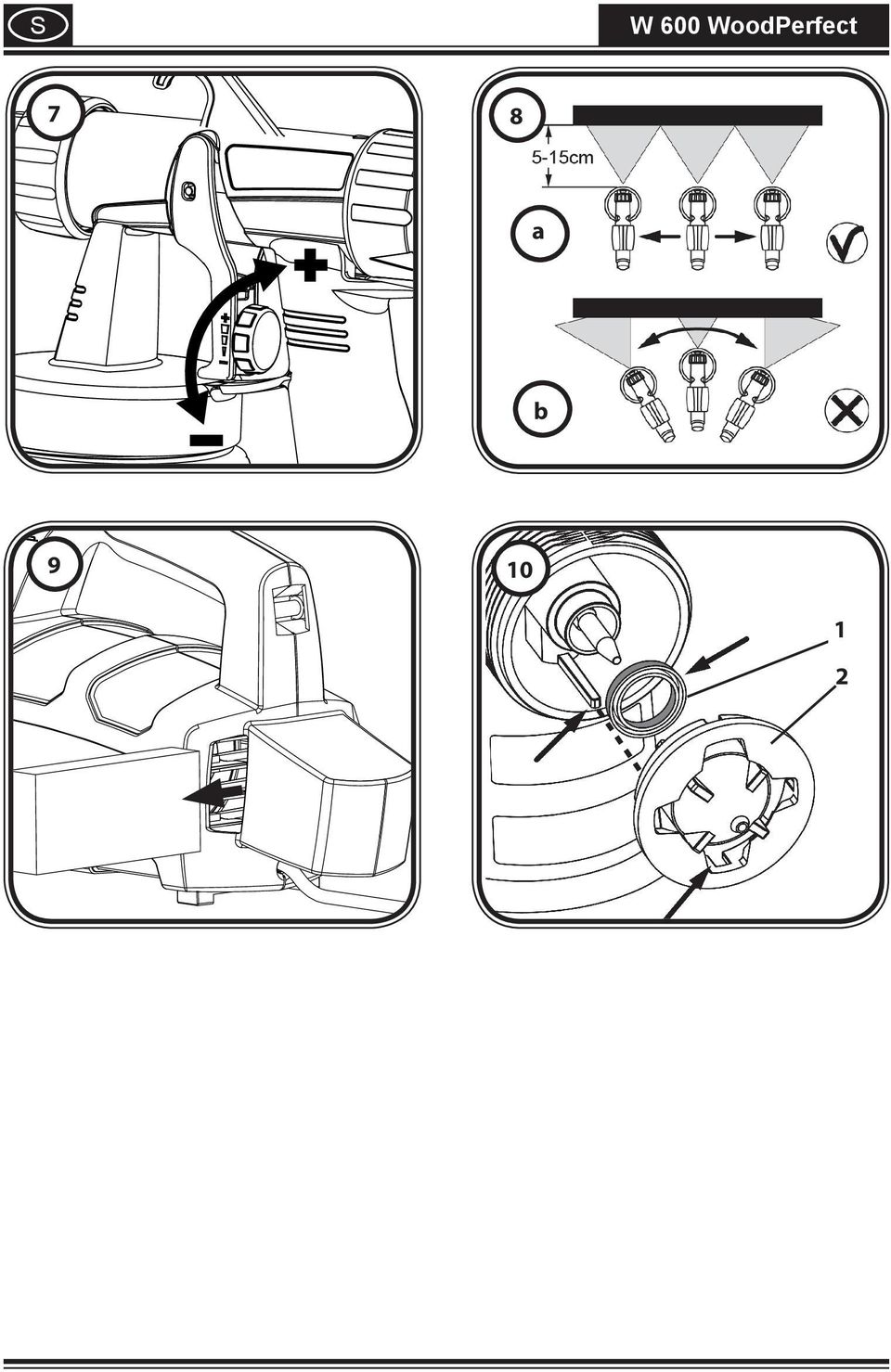 S

W 600 WoodPerfect

7

+

−

8

5-15cm

a

b

9

10

1

2