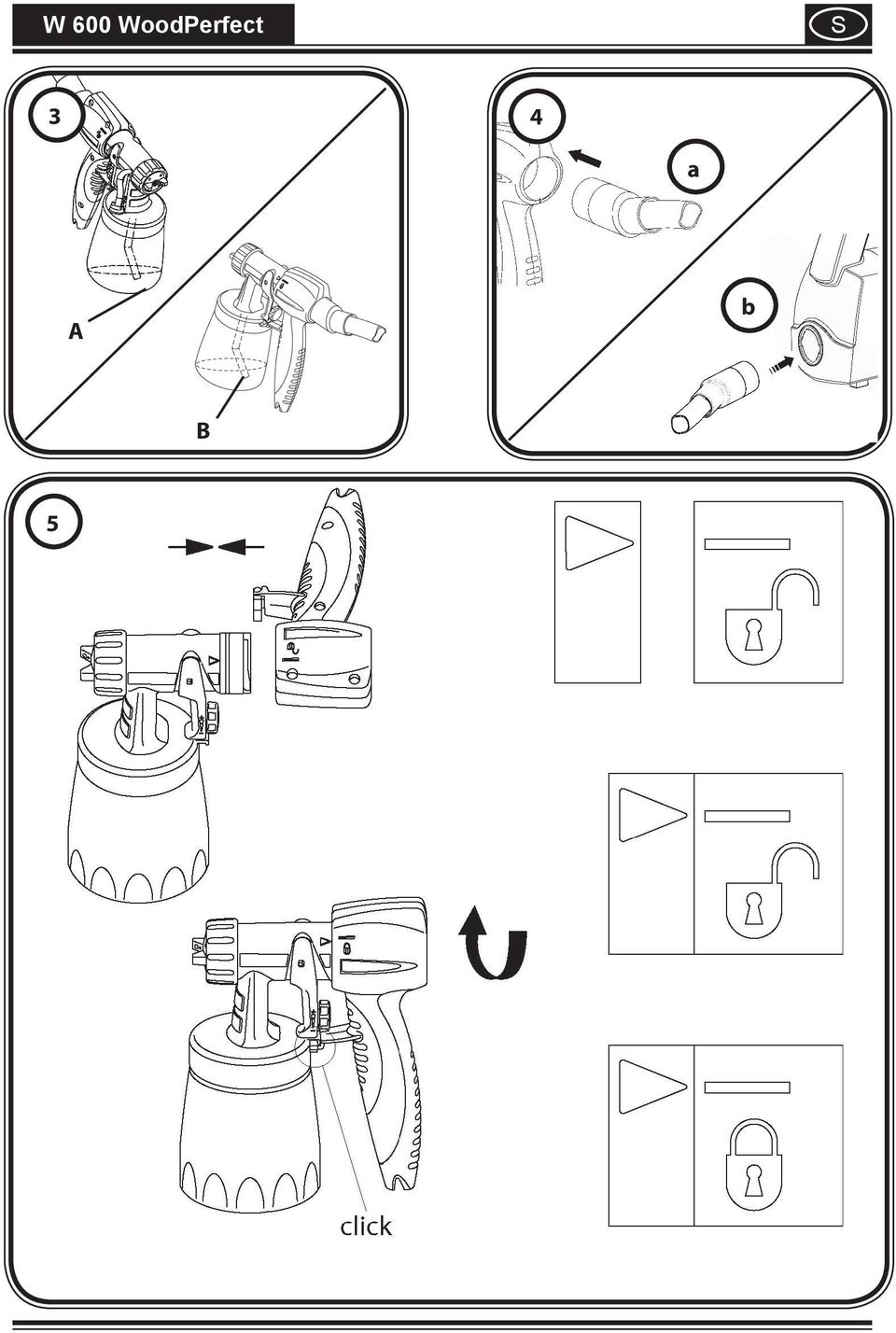 W 600 WoodPerfect

S

3

A

B

4

a

b

5

click