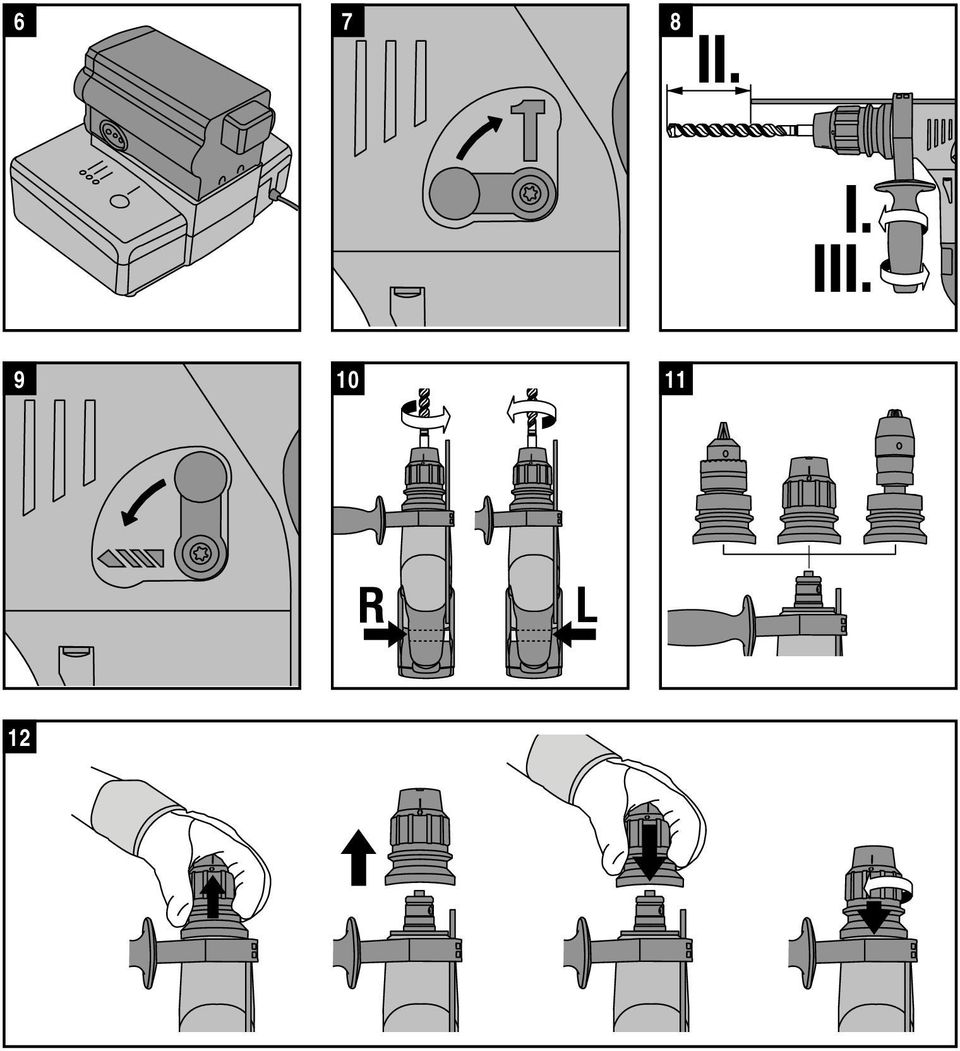 6

7

8

II.

I.

III.

9

10

R

L

11

12