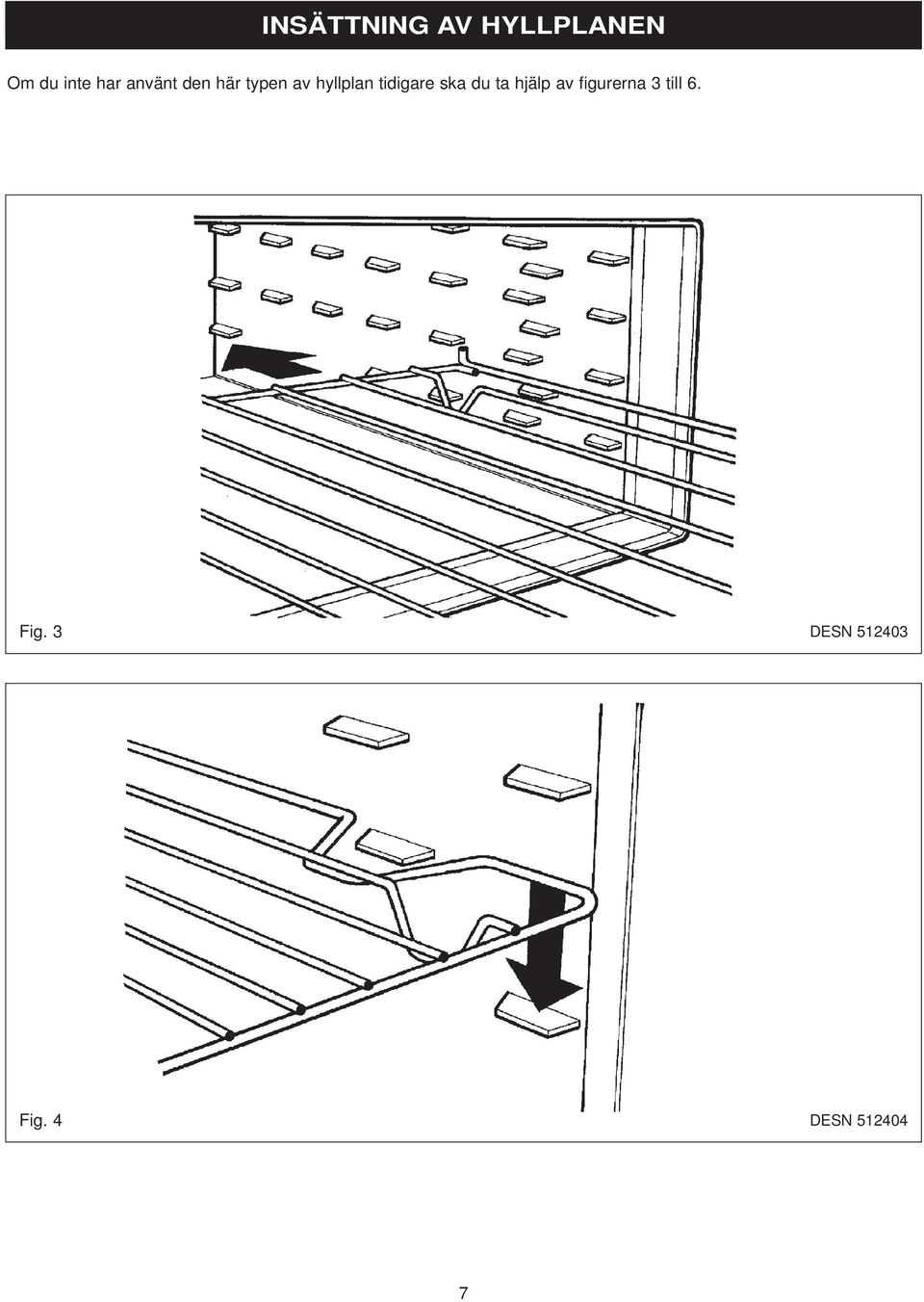 INSÄTTNING AV HYLLPLANEN

Om du inte har använt den här typen av hyllplan tidigare ska du ta hjälp av figurerna 3 till 6.

Fig. 3

DESN 512403

Fig. 4

DESN 512404

7