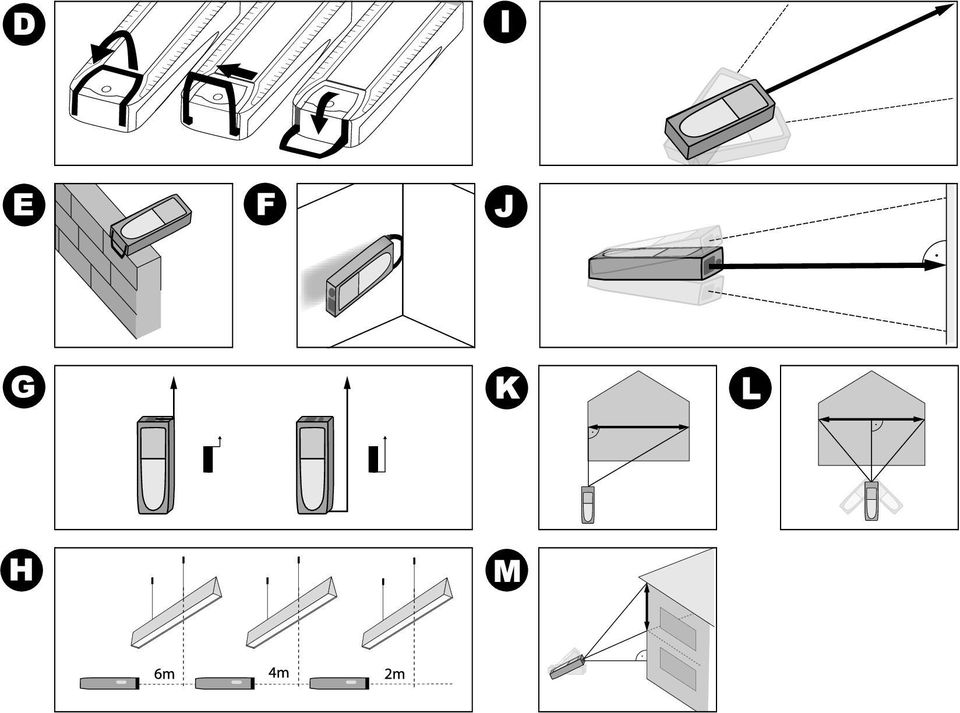 D

I

E

F

J

G

K

L

H

6m

4m

2m

M