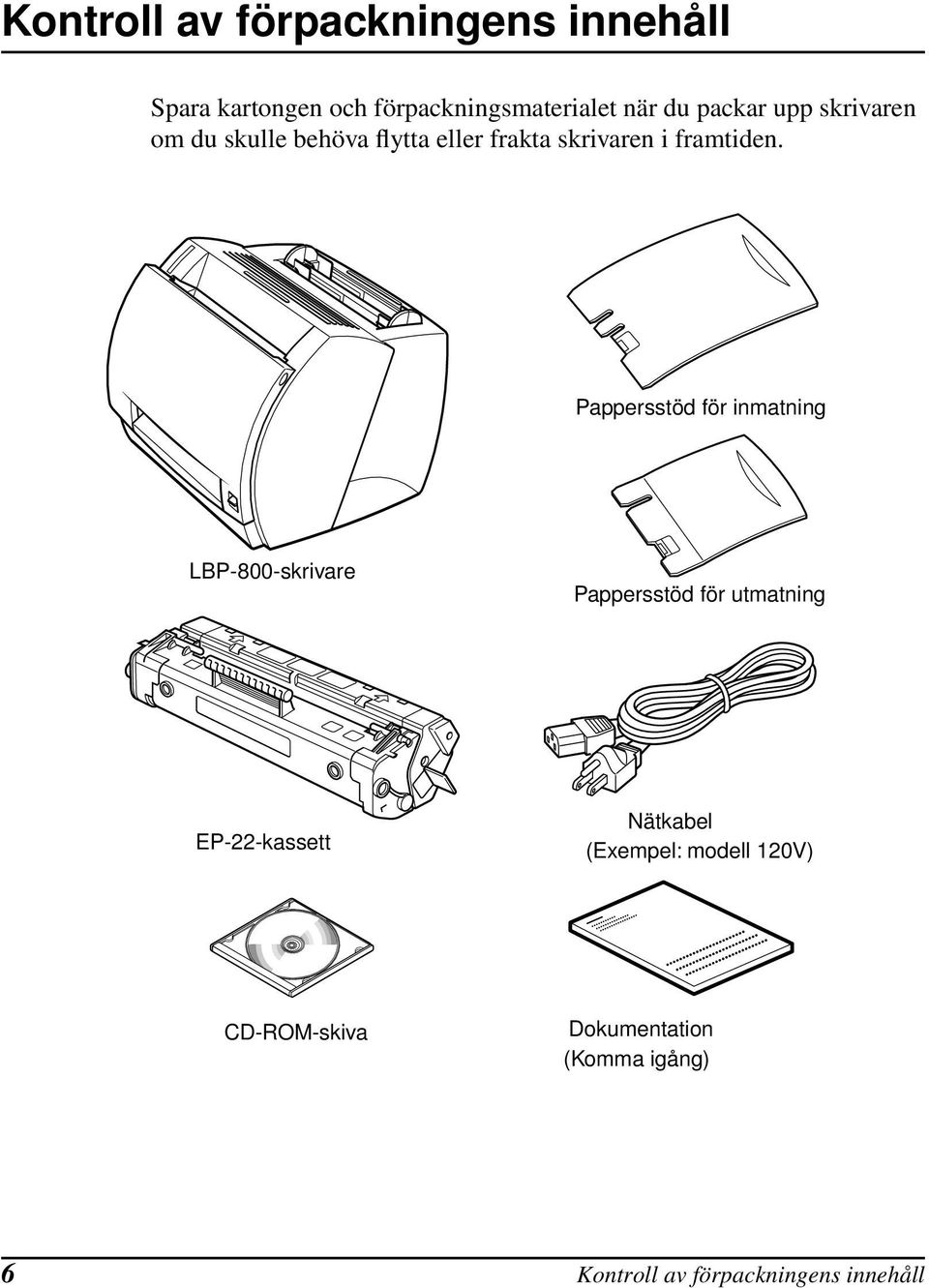 Kontroll av förpackningens innehåll

Spara kartongen och förpackningsmaterialet när du packar upp skrivaren om du skulle behöva flytta eller frakta skrivaren i framtiden.

Pappersstöd för inmatning

LBP-800-skrivare

Pappersstöd för utmatning

EP-22-kassett

Nätkabel
(Exempel: modell 120V)

CD-ROM-skiva

Dokumentation
(Komma igång)

6

Kontroll av förpackningens innehåll