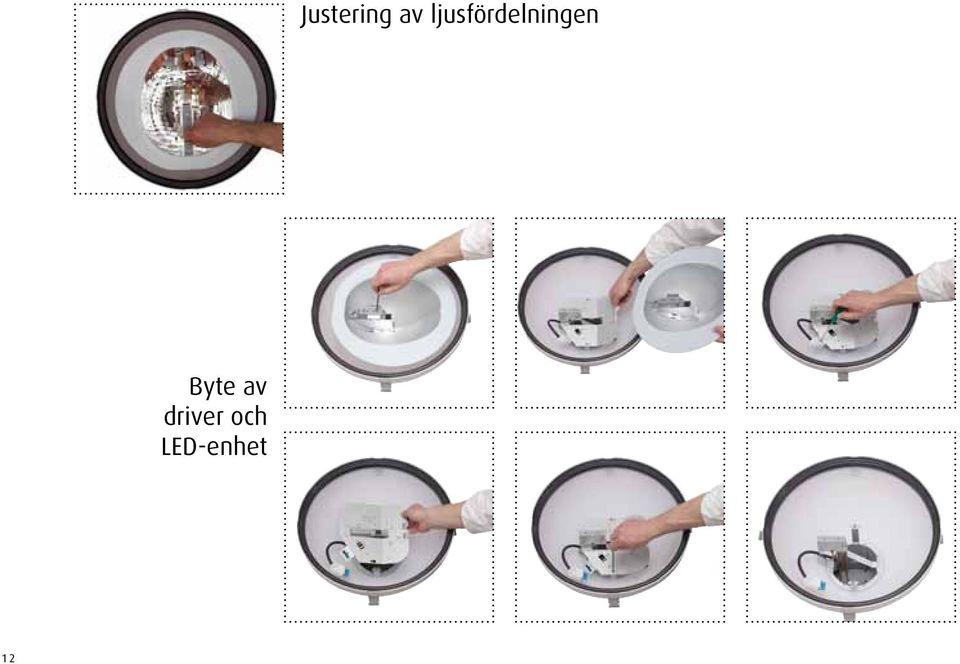 Justering av ljusfördelningen

Byte av driver och LED-enhet

12