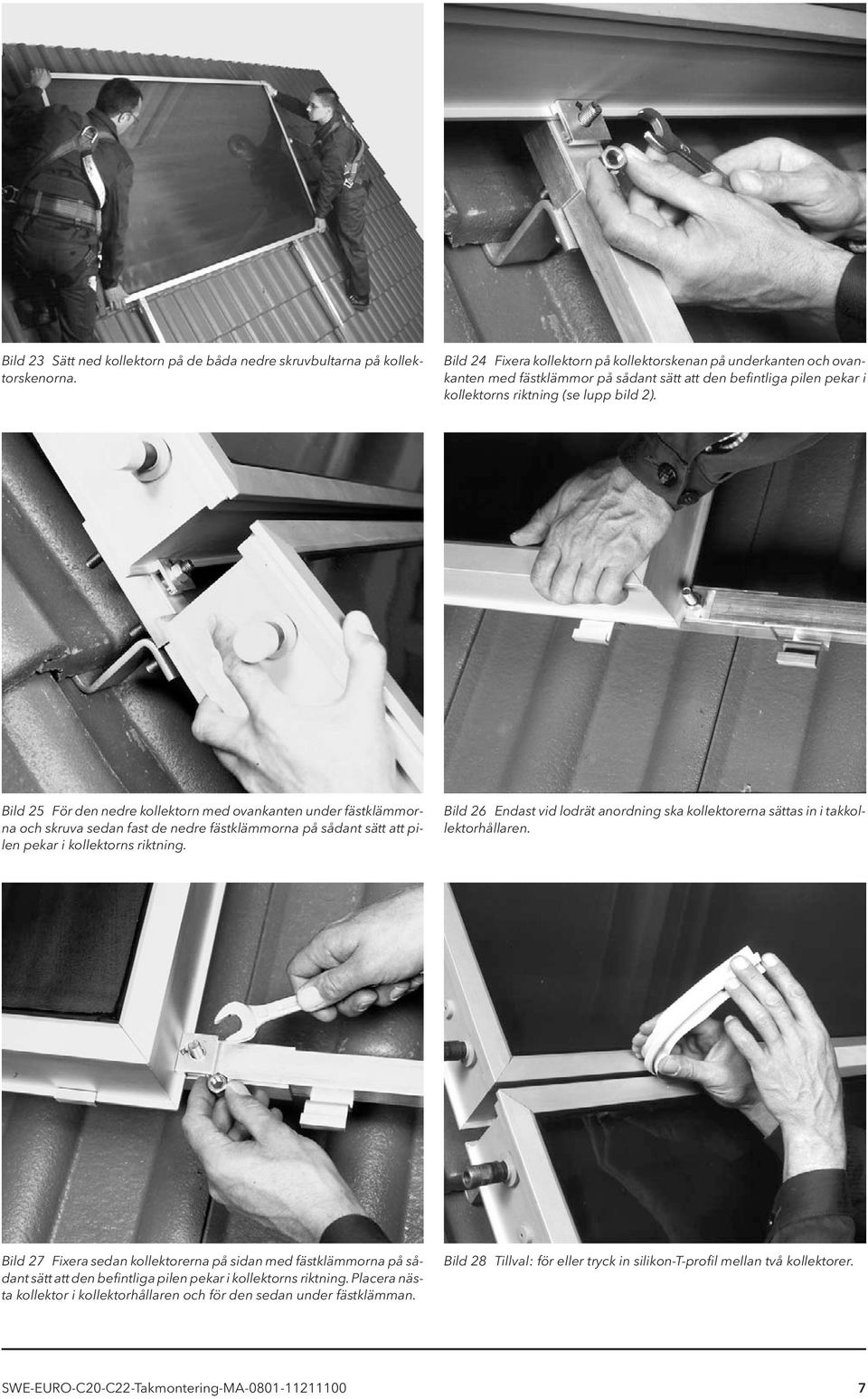 Bild 23 Sätt ned kollektorn på de båda nedre skruvbultarna på kollektorskenorna.

Bild 24 Fixera kollektorn på kollektorskenan på underkanten och ovankanten med fästklämmor på sådant sätt att den befintliga pilen pekar i kollektorns riktning (se lupp bild 2).

Bild 25 För den nedre kollektorn med ovankanten under fästklämmorna och skruva sedan fast de nedre fästklämmorna på sådant sätt att pilen pekar i kollektorns riktning.

Bild 26 Endast vid lodrät anordning ska kollektorerna sättas in i takkollektorhållaren.

Bild 27 Fixera sedan kollektorerna på sidan med fästklämmorna på sådant sätt att den befintliga pilen pekar i kollektorns riktning. Placera nästa kollektor i kollektorhållaren och för den sedan under fästklämman.

Bild 28 Tillval: för eller tryck in silikon-T-profil mellan två kollektorer.

SWE-EURO-C20-C22-Takmontering-MA-0801-11211100 7