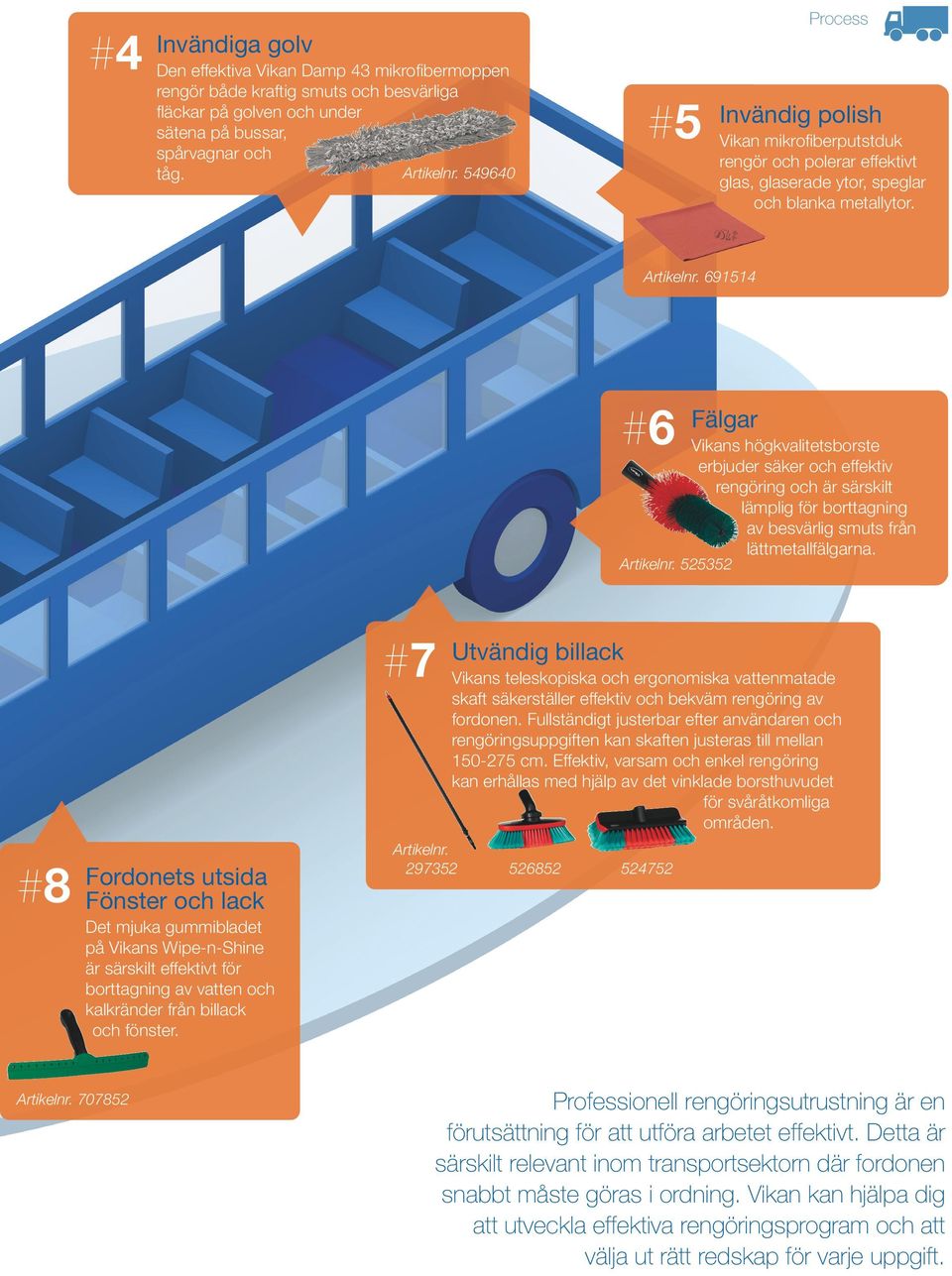 Process

#4 Invändiga golv
Den effektiva Vikan Damp 43 mikrofibermoppen rengör både kraftig smuts och besvärliga fläckar på golven och under sätena på bussar, spårvagnar och tåg.
Artikelnr. 549640

#5 Invändig polish
Vikan mikrofiberputstduk rengör och polerar effektivt glas, glaserade ytor, speglar och blanka metallytor.
Artikelnr. 691514

#6 Fälgar
Vikans högkvalitetsborste erbjuder säker och effektiv rengöring och är särskilt lämplig för borttagning av besvärlig smuts från lättmetallfälgarna.
Artikelnr. 525352

#7 Utvändig billack
Vikans teleskopiska och ergonomiska vattenmatade skaft säkerställer effektiv och bekväm rengöring av fordonen. Fullständigt justerbar efter användaren och rengöringsuppgiften kan skaften justeras till mellan 150-275 cm. Effektiv, varsam och enkel rengöring kan erhållas med hjälp av det vinklade borsthuvudet för svåråtkomliga områden.
Artikelnr. 297352 526852 524752

#8 Fordonets utsida Fönster och lack
Det mjuka gummibladet på Vikans Wipe-n-Shine är särskilt effektivt för borttagning av vatten och kalkränder från billack och fönster.
Artikelnr. 707852

Professionell rengöringsutrustning är en förutsättning för att utföra arbetet effektivt. Detta är särskilt relevant inom transportsektorn där fordonen snabbt måste göras i ordning. Vikan kan hjälpa dig att utveckla effektiva rengöringsprogram och att välja ut rätt redskap för varje uppgift.