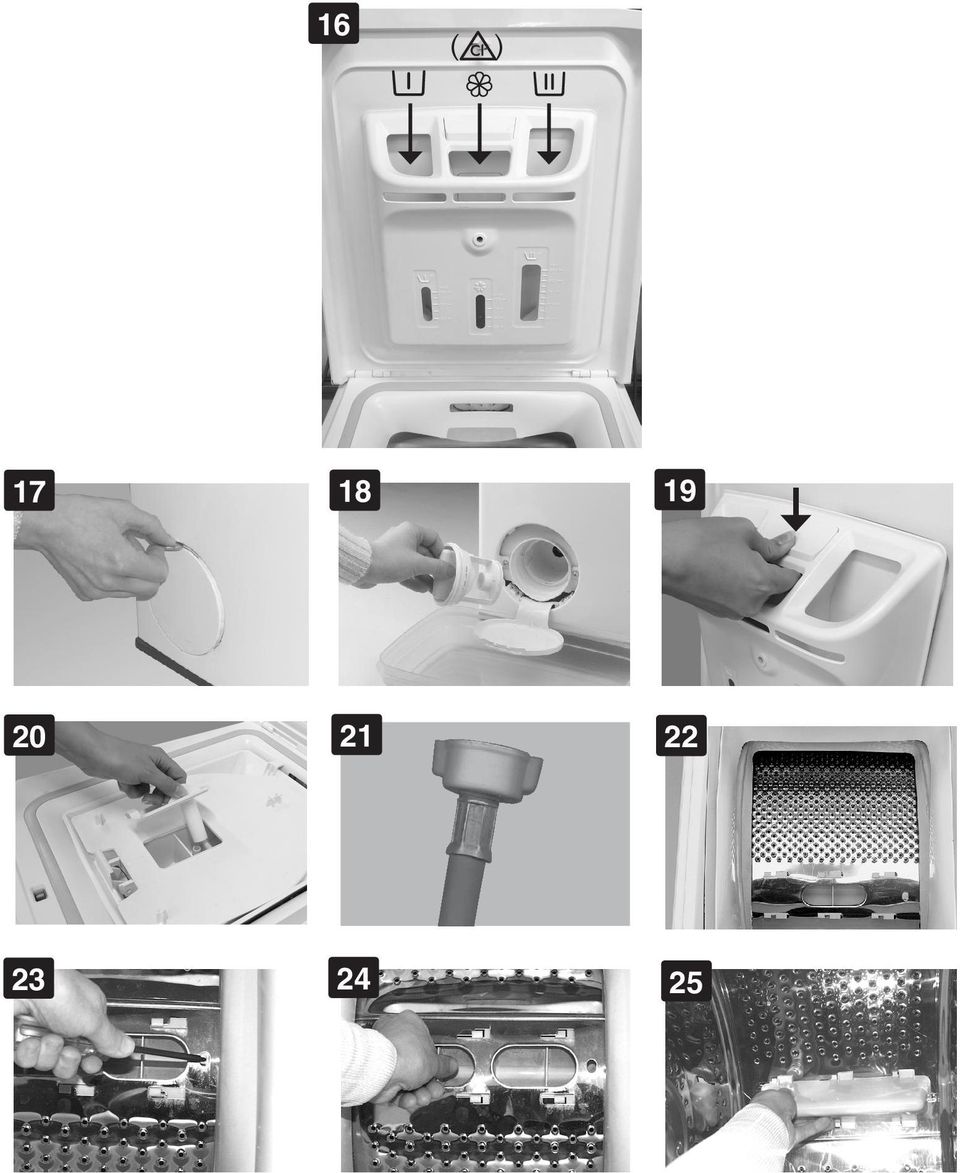 16

Cl

17

18

19

20

21

22

23

24

25