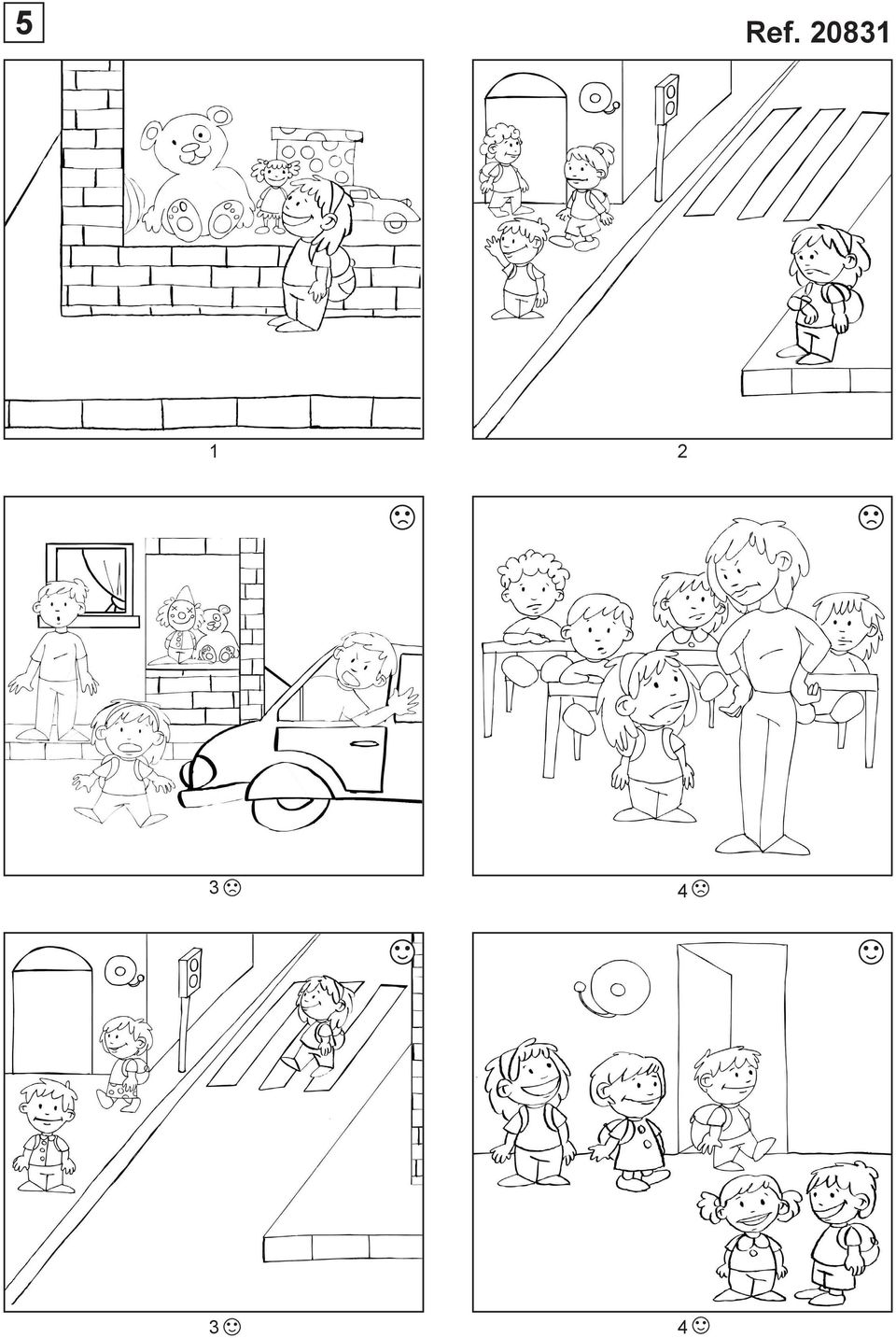 5

Ref. 20831

1

2

☹

☹

3 ☹

4 ☹

☺

☺

3 ☺

4 ☺