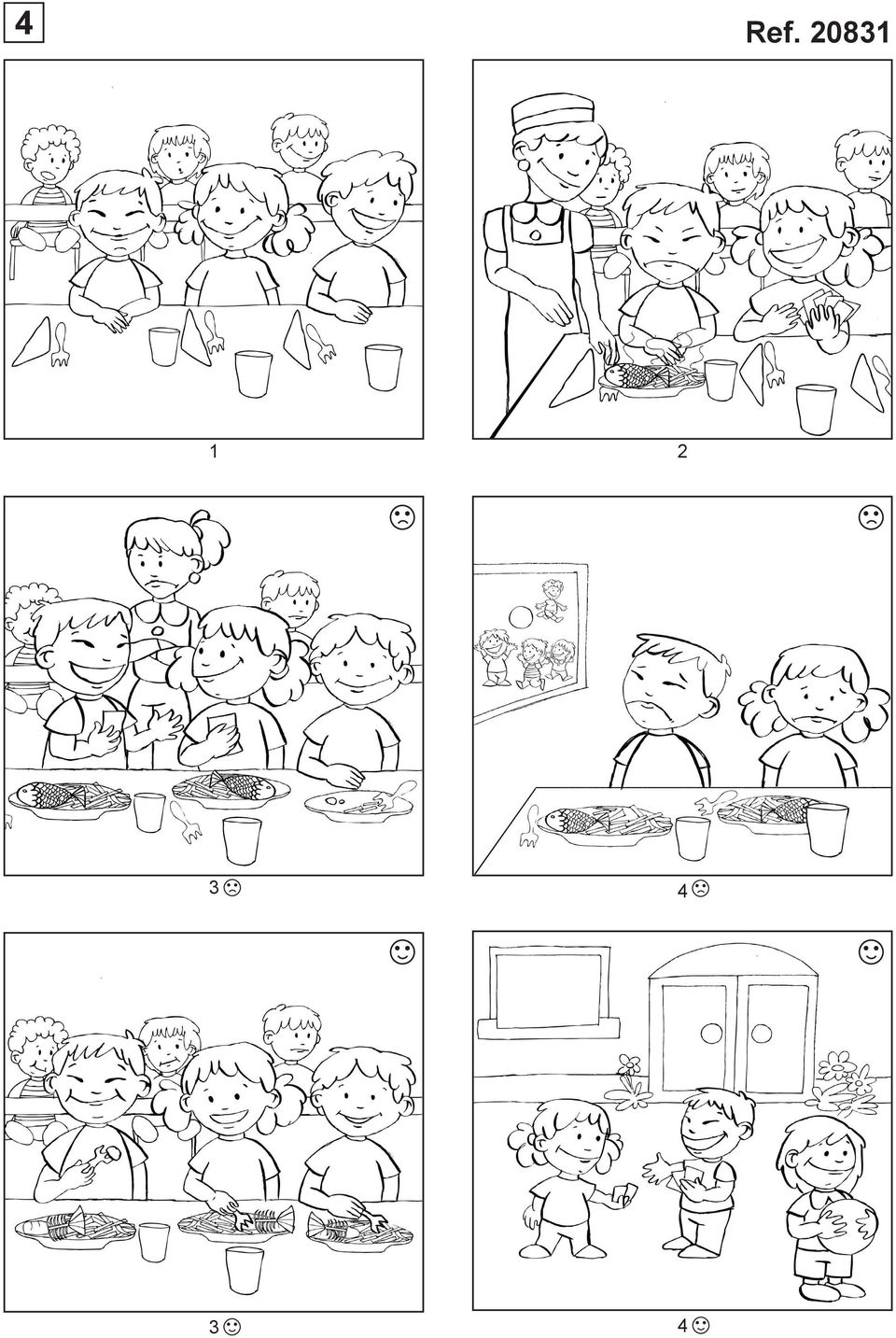 4

Ref. 20831

1

2

☹

☹

3 ☹

4 ☹

☺

☺

3 ☺

4 ☺