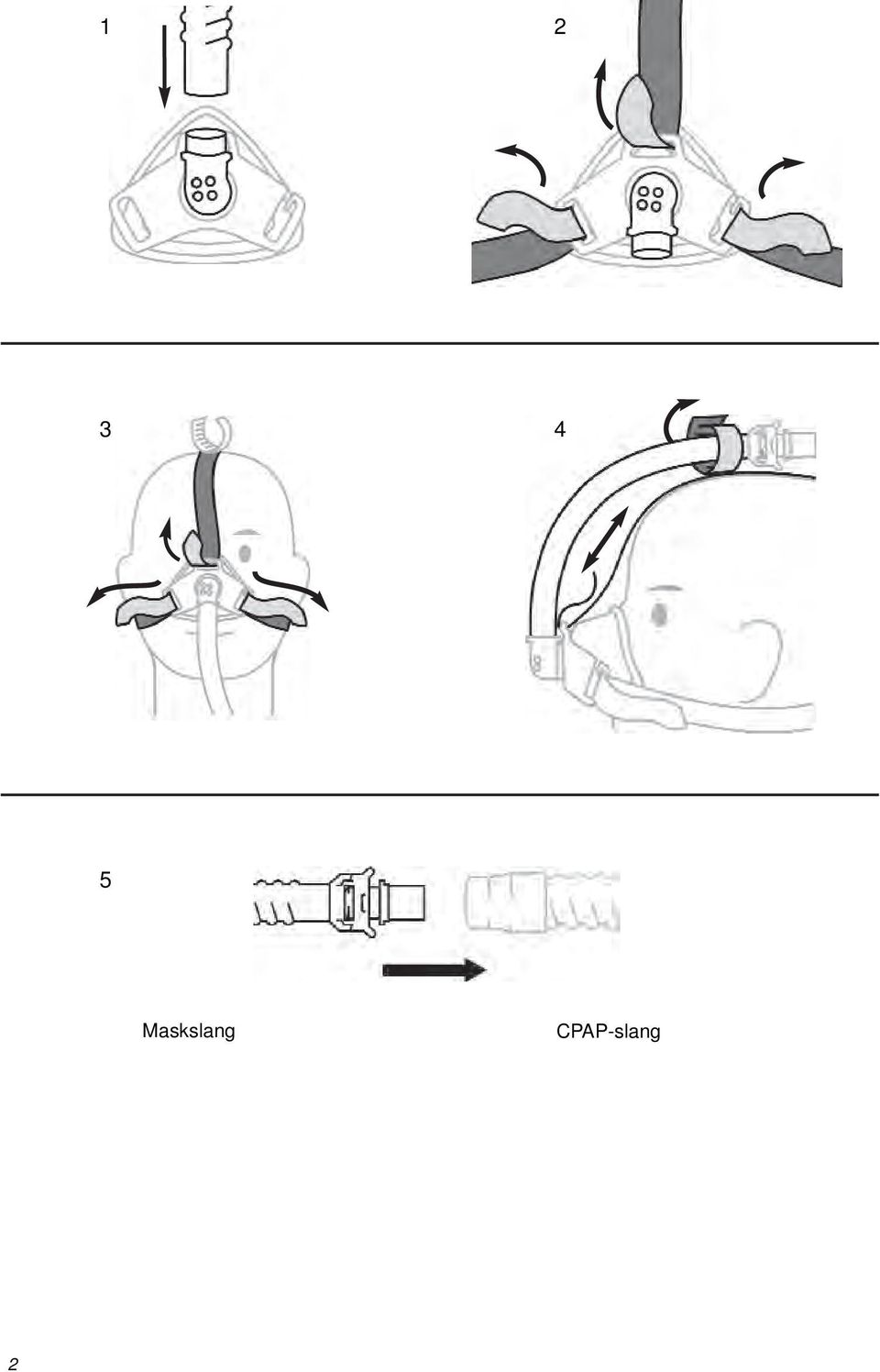 1

2

3

4

5

Maskslang

CPAP-slang

2