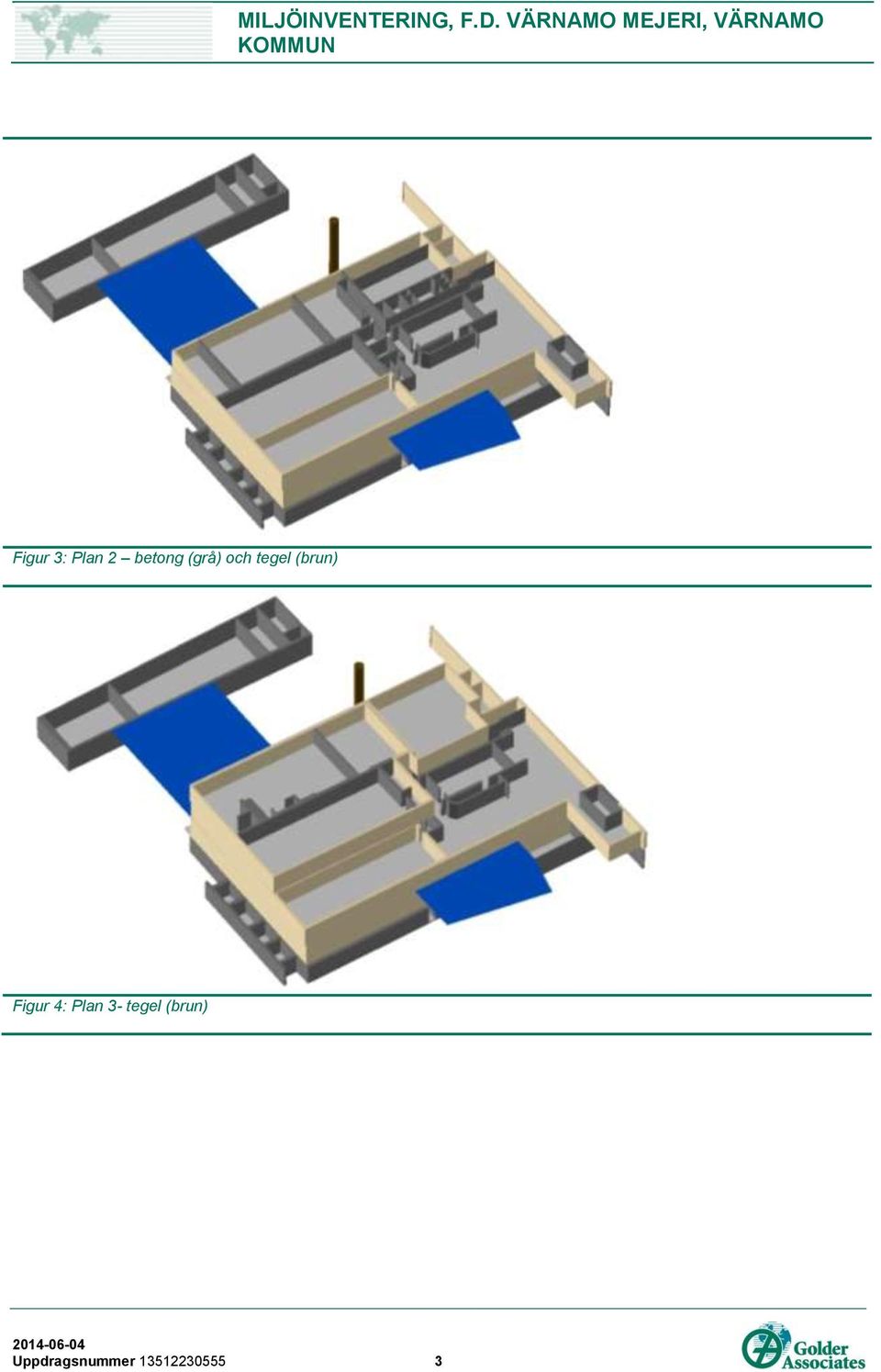 MILJÖINVENTERING, F.D. VÄRNAMO MEJERI, VÄRNAMO KOMMUN

Figur 3: Plan 2 – betong (grå) och tegel (brun)

Figur 4: Plan 3- tegel (brun)

2014-06-04
Uppdragsnummer 13512230555

3

Golder Associates