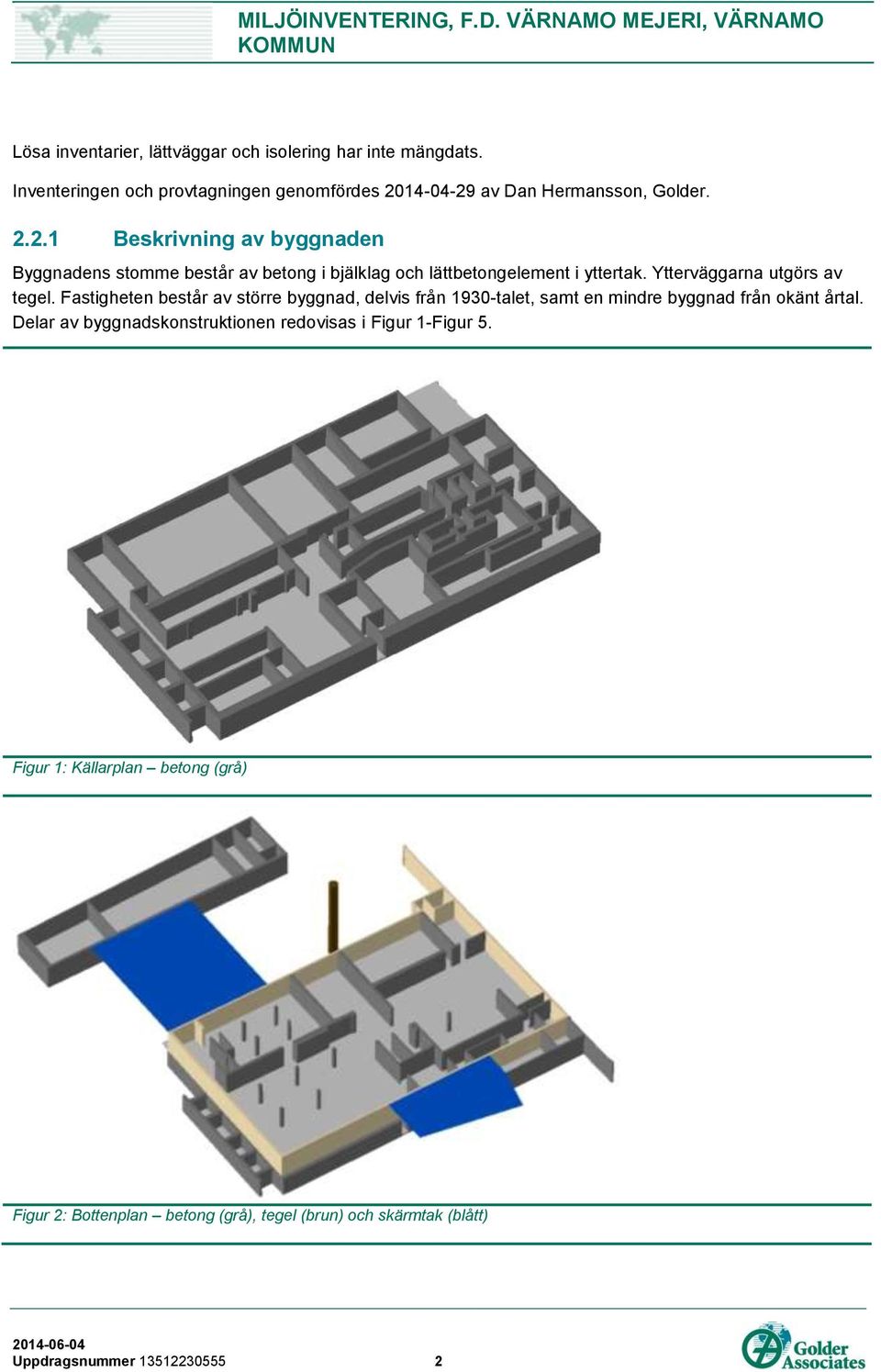 MILJÖINVENTERING, F.D. VÄRNAMO MEJERI, VÄRNAMO KOMMUN

Lösa inventarier, lättväggar och isolering har inte mängdats.

Inventeringen och provtagningen genomfördes 2014-04-29 av Dan Hermansson, Golder.

2.2.1 Beskrivning av byggnaden

Byggnadens stomme består av betong i bjälklag och lättbetongelement i yttertak. Ytterväggarna utgörs av tegel. Fastigheten består av större byggnad, delvis från 1930-talet, samt en mindre byggnad från okänt årtal. Delar av byggnadskonstruktionen redovisas i Figur 1-Figur 5.

Figur 1: Källarplan – betong (grå)

Figur 2: Bottenplan – betong (grå), tegel (brun) och skärmtak (blått)

2014-06-04
Uppdragsnummer 13512230555

2

Golder Associates