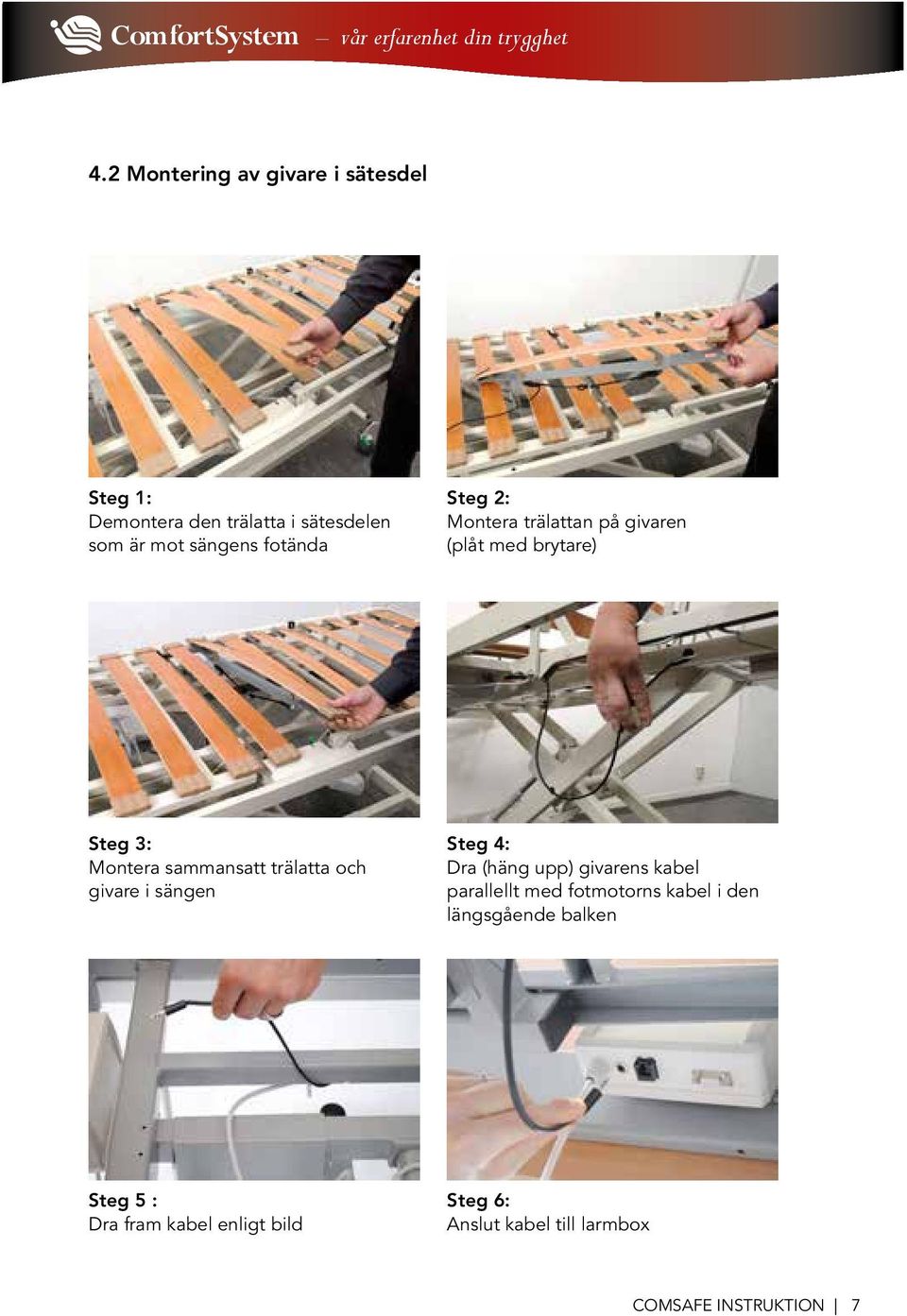 ComfortSystem – vår erfarenhet din trygghet

4.2 Montering av givare i sätesdel

Steg 1:
Demontera den trälatta i sätesdelen som är mot sängens fotända

Steg 2:
Montera trälattan på givaren (plåt med brytare)

Steg 3:
Montera sammansatt trälatta och givare i sängen

Steg 4:
Dra (häng upp) givarens kabel parallellt med fotmotorns kabel i den längsgående balken

Steg 5 :
Dra fram kabel enligt bild

Steg 6:
Anslut kabel till larmbox

COMSAFE INSTRUKTION | 7