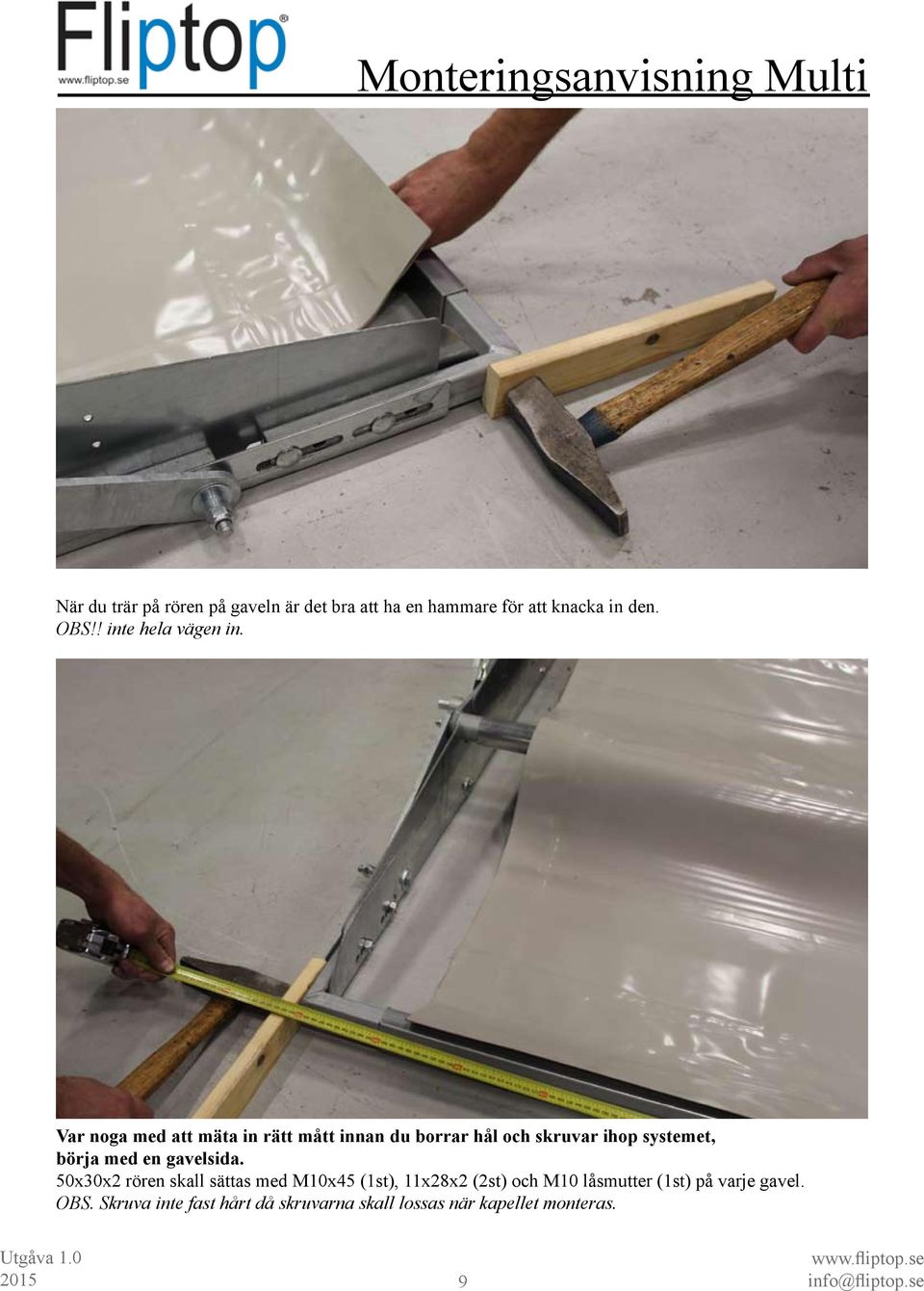 Fliptop®
www.fliptop.se

Monteringsanvisning Multi

När du trär på rören på gaveln är det bra att ha en hammare för att knacka in den.
OBS!! inte hela vägen in.

Var noga med att mäta in rätt mått innan du borrar hål och skruvar ihop systemet, börja med en gavelsida.
50x30x2 rören skall sättas med M10x45 (1st), 11x28x2 (2st) och M10 låsmutter (1st) på varje gavel.
OBS. Skruva inte fast hårt då skruvarna skall lossas när kapellet monteras.

Utgåva 1.0
2015

9

www.fliptop.se
info@fliptop.se