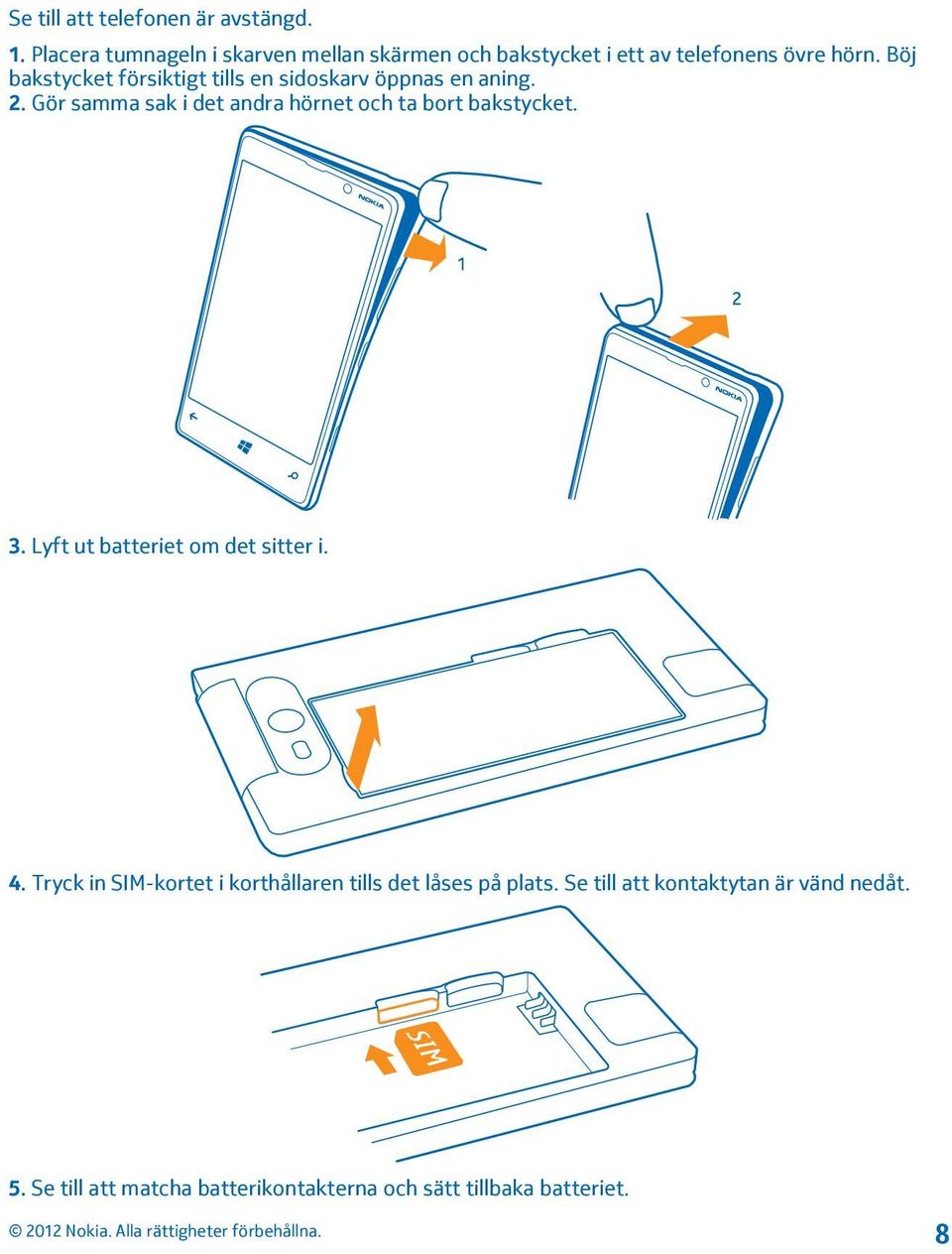 Se till att telefonen är avstängd.

1. Placera tumnageln i skarven mellan skärmen och bakstycket i ett av telefonens övre hörn. Böj bakstycket försiktigt tills en sidoskarv öppnas en aning.
2. Gör samma sak i det andra hörnet och ta bort bakstycket.

NOKIA

1

2

NOKIA

3. Lyft ut batteriet om det sitter i.

4. Tryck in SIM-kortet i korthållaren tills det låses på plats. Se till att kontaktytan är vänd nedåt.

SIM

5. Se till att matcha batterikontakterna och sätt tillbaka batteriet.

© 2012 Nokia. Alla rättigheter förbehållna.

8