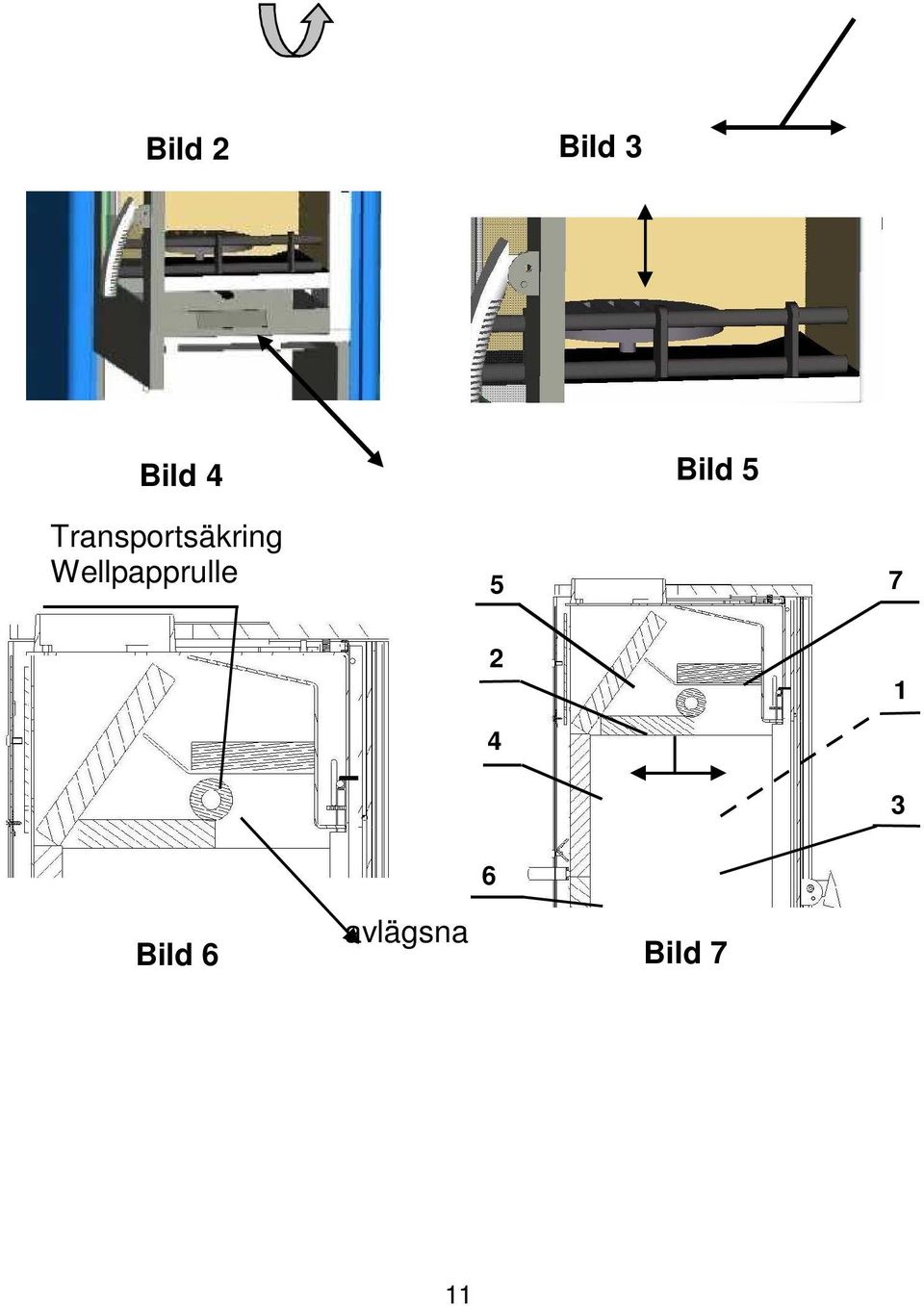 Bild 2

Bild 3

Bild 4

Bild 5

Transportsäkring
Wellpapprulle

5

7

2

1

4

3

6

avlägsna

Bild 6

Bild 7

11