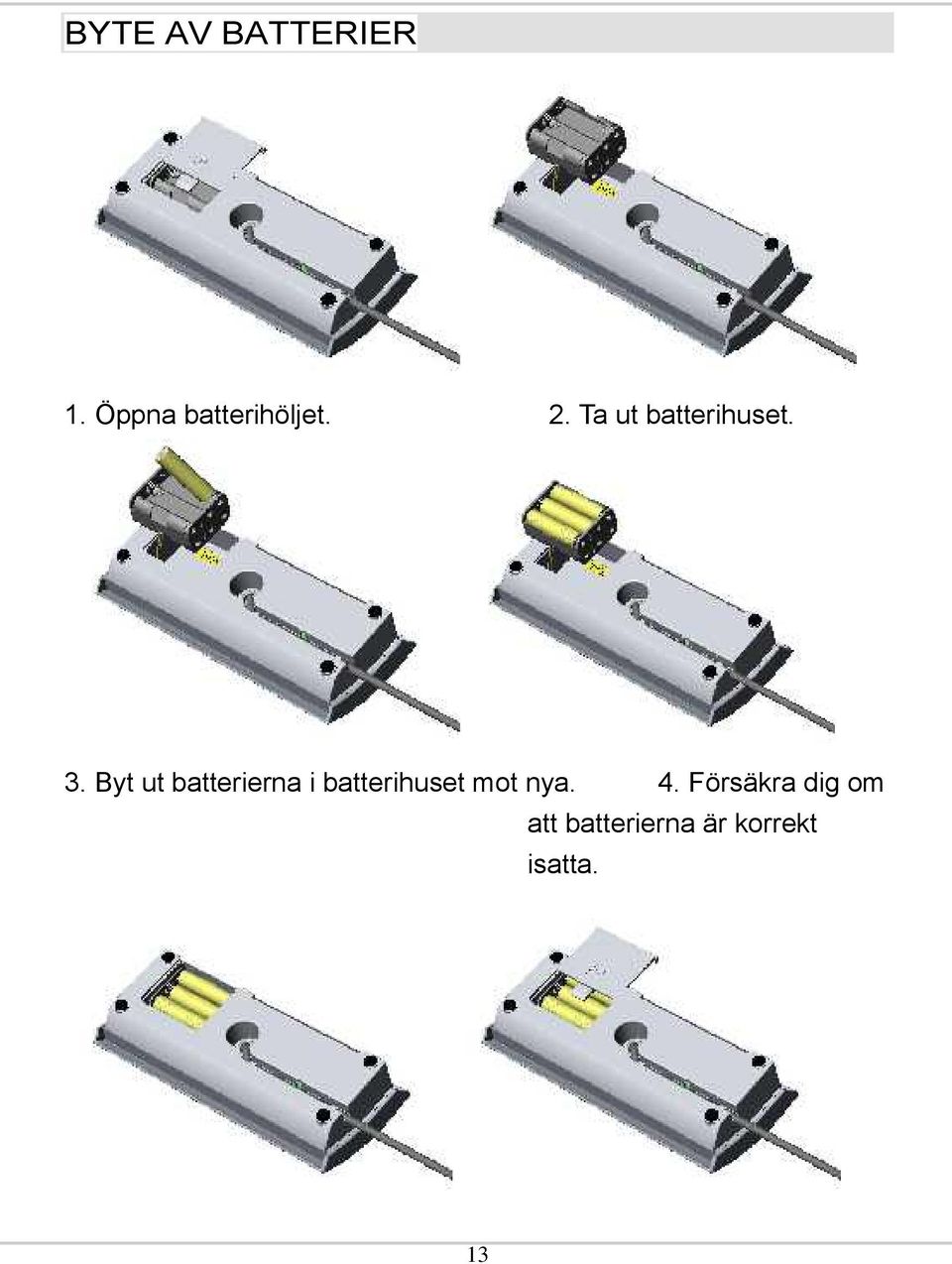 BYTE AV BATTERIER

1. Öppna batterihöljet.

2. Ta ut batterihuset.

3. Byt ut batterierna i batterihuset mot nya.

4. Försäkra dig om att batterierna är korrekt isatta.

13