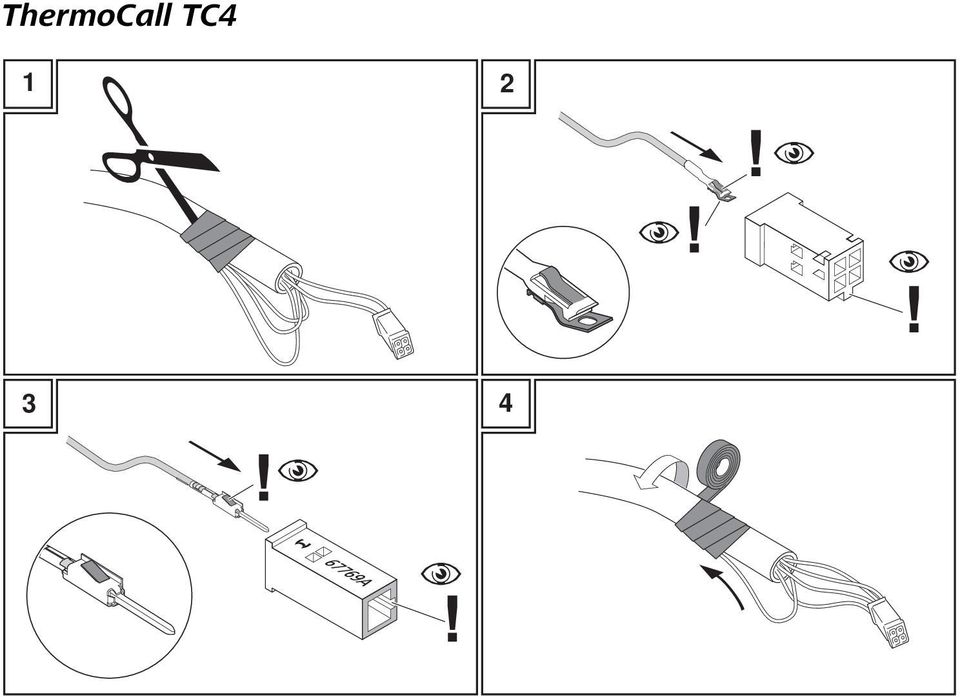 ThermoCall TC4

1

2

!

!

!

3

!

1

67769A

!

4