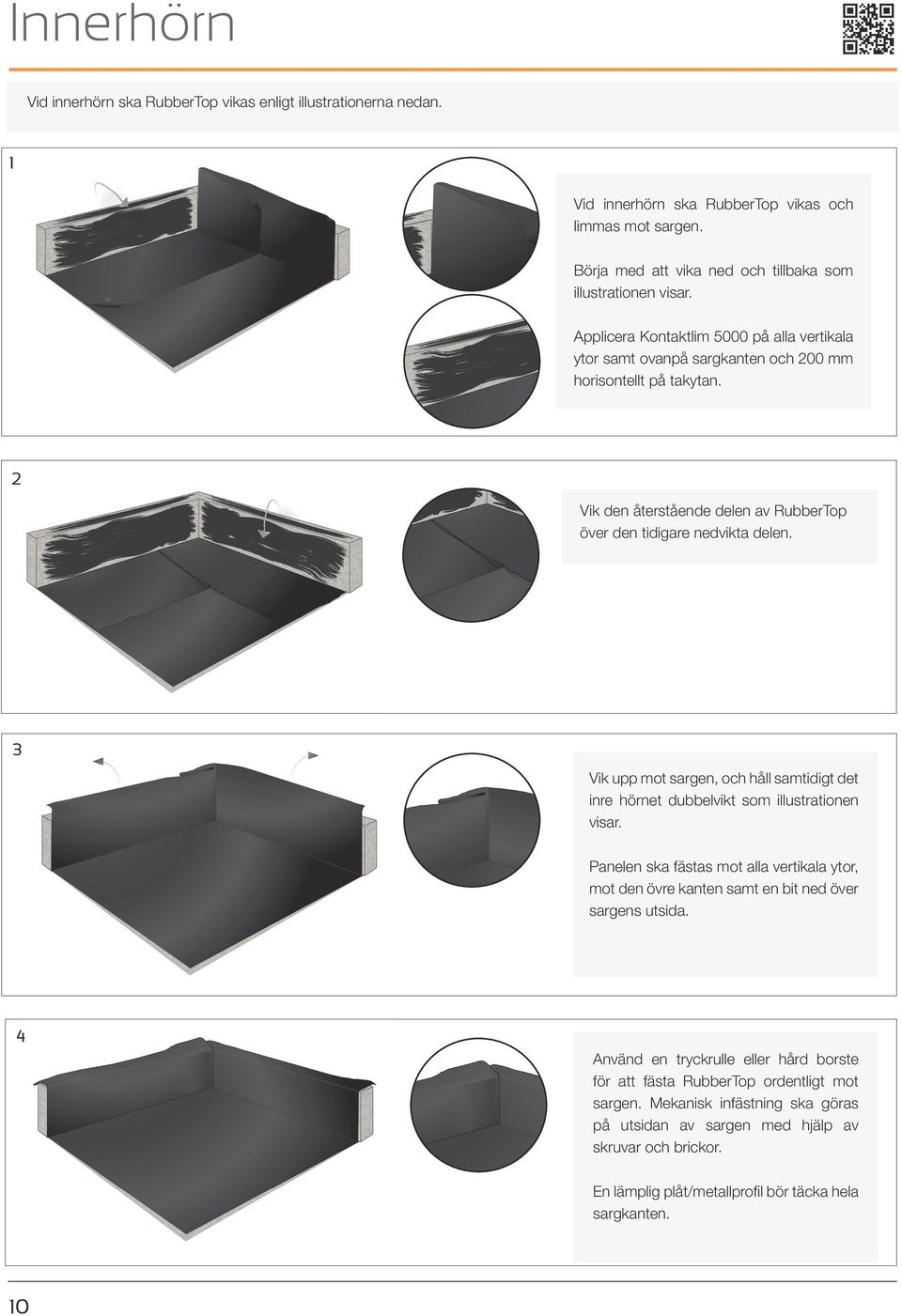 Innerhörn

Vid innerhörn ska RubberTop vikas enligt illustrationerna nedan.

1

Vid innerhörn ska RubberTop vikas och limmas mot sargen.

Börja med att vika ned och tillbaka som illustrationen visar.

Applicera Kontaktlim 5000 på alla vertikala ytor samt ovanpå sargkanten och 200 mm horisontellt på takytan.

2

Vik den återstående delen av RubberTop över den tidigare nedvikta delen.

3

Vik upp mot sargen, och håll samtidigt det inre hörnet dubbelvikt som illustrationen visar.

Panelen ska fästas mot alla vertikala ytor, mot den övre kanten samt en bit ned över sargens utsida.

4

Använd en tryckrulle eller hård borste för att fästa RubberTop ordentligt mot sargen. Mekanisk infästning ska göras på utsidan av sargen med hjälp av skruvar och brickor.

En lämplig plåt/metallprofil bör täcka hela sargkanten.

10