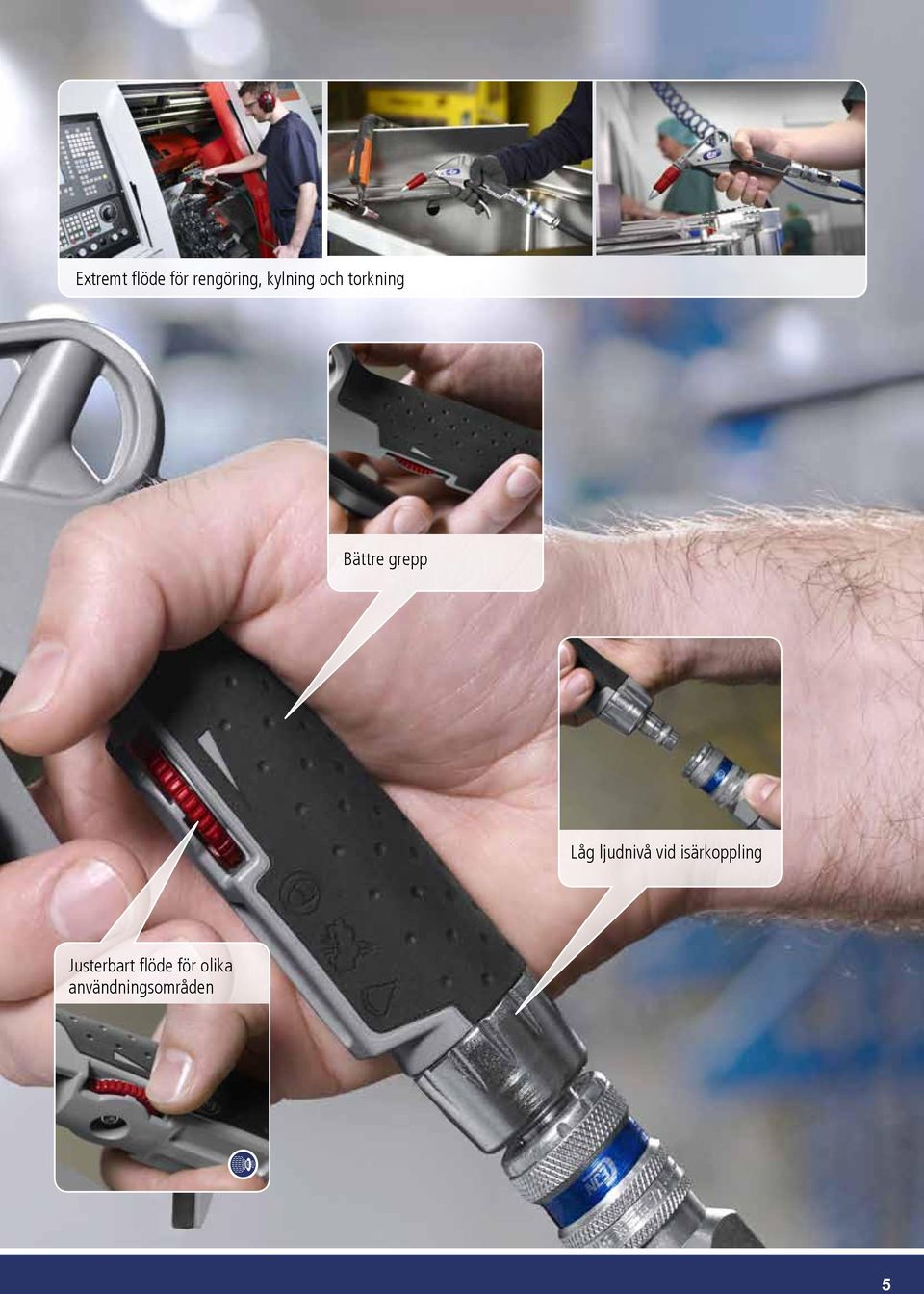 Extremt flöde för rengöring, kylning och torkning

Bättre grepp

Låg ljudnivå vid isärkoppling

Justerbart flöde för olika användningsområden

5