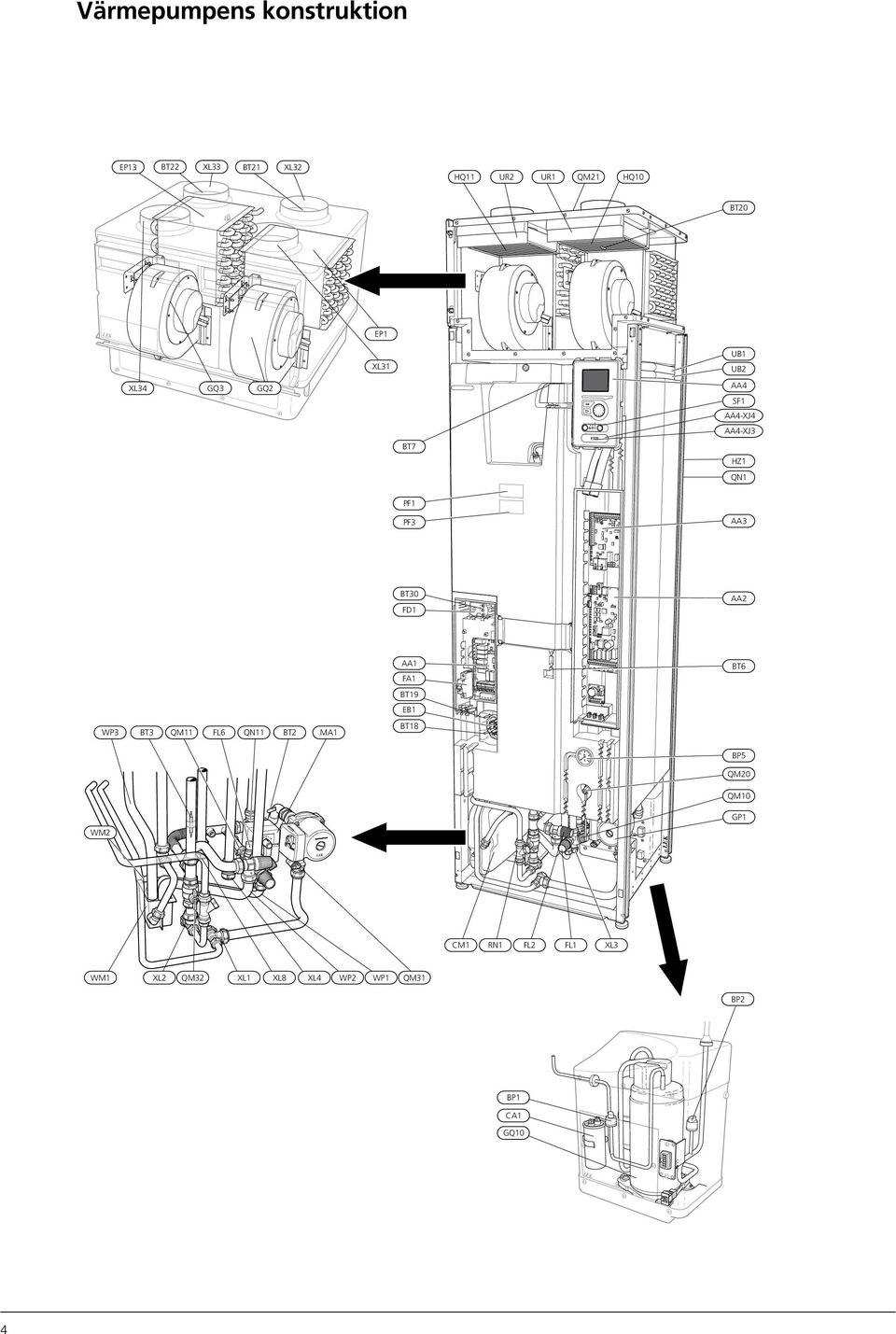 Värmepumpens konstruktion

EP13 BT22 XL33 BT21 XL32

HQ11 UR2 UR1 QM21 HQ10

BT20

EP1

XL31

XL34 GQ3 GQ2

UB1
UB2
AA4
SF1
AA4-XJ4
AA4-XJ3

BT7

HZ1
QN1

PF1
PF3

AA3

BT30
FD1

AA2

AA1
FA1
BT19
EB1
BT18

BT6

WP3 BT3 QM11 FL6 QN11 BT2 MA1

BP5
QM20
QM10
GP1

WM2

CM1 RN1 FL2 FL1 XL3

WM1 XL2 QM32 XL1 XL8 XL4 WP2 WP1 QM31

BP2

BP1
CA1
GQ10

4