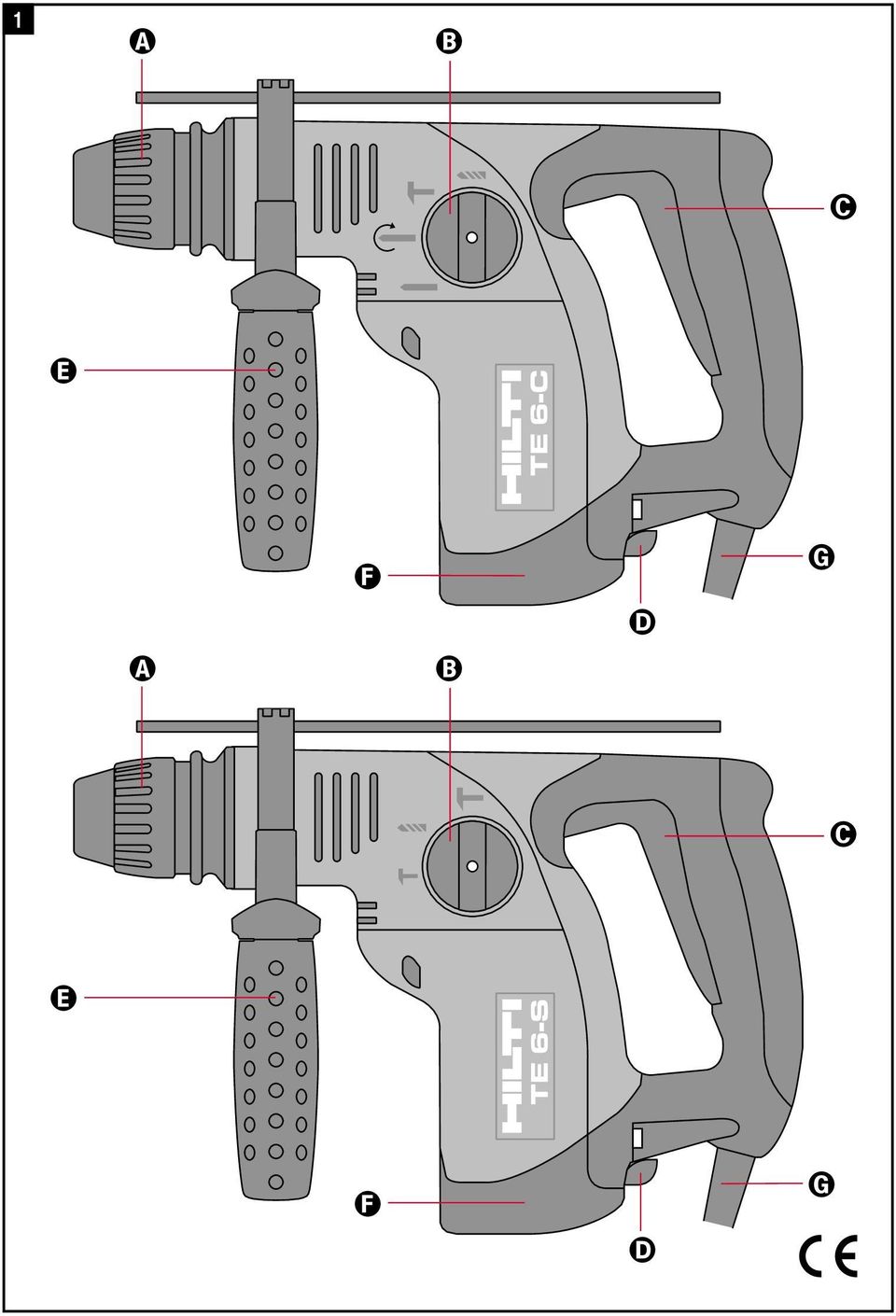 1

A

B

C

E

HILTI TE 6-C

F

D

G

A

B

C

E

HILTI TE 6-S

F

D

G

CE