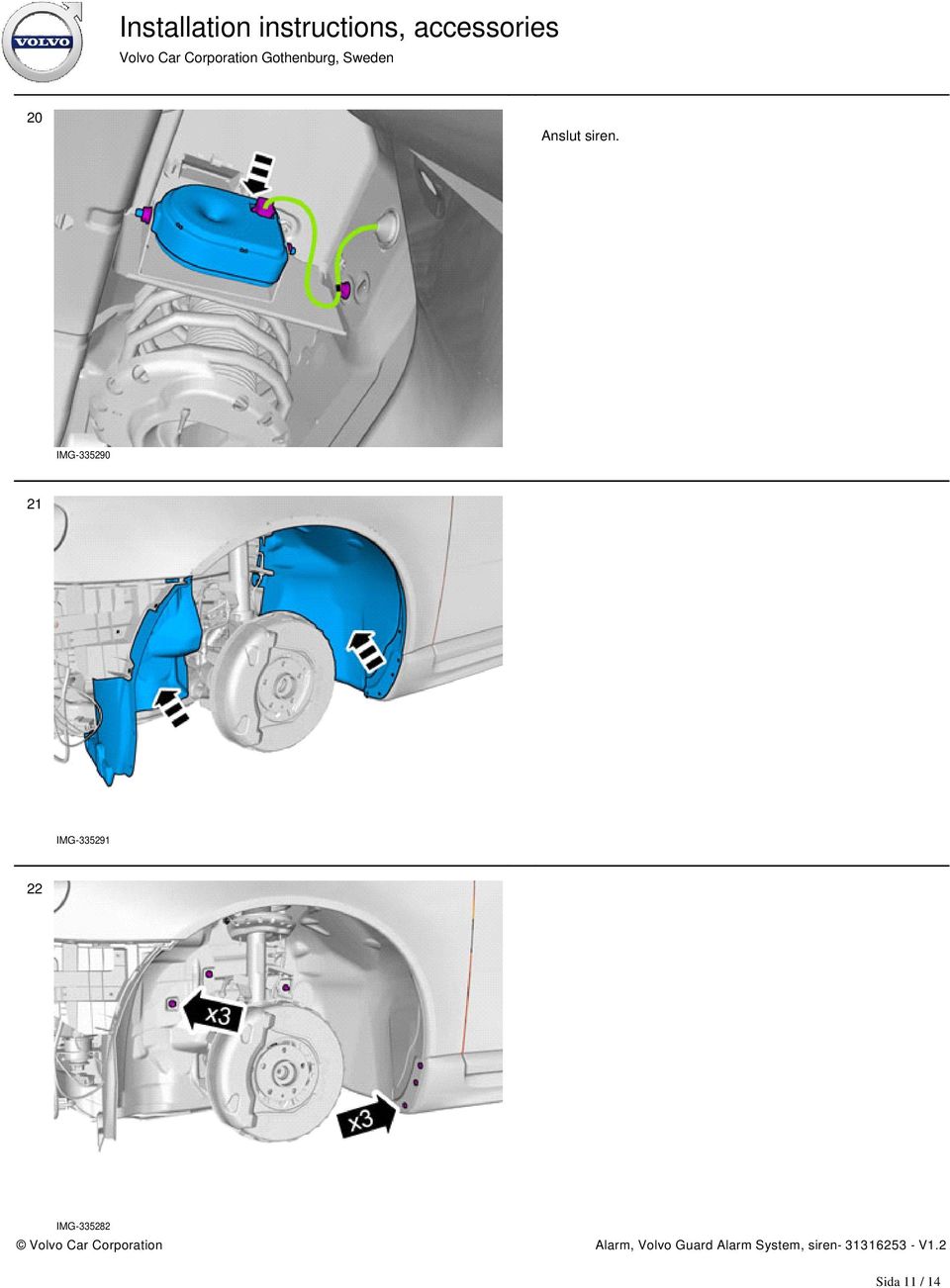 VOLVO

Installation instructions, accessories

Volvo Car Corporation Gothenburg, Sweden

20

Anslut siren.

IMG-335290

21

IMG-335291

22

x3

x3

IMG-335282

© Volvo Car Corporation

Alarm, Volvo Guard Alarm System, siren- 31316253 - V1.2

Sida 11 / 14