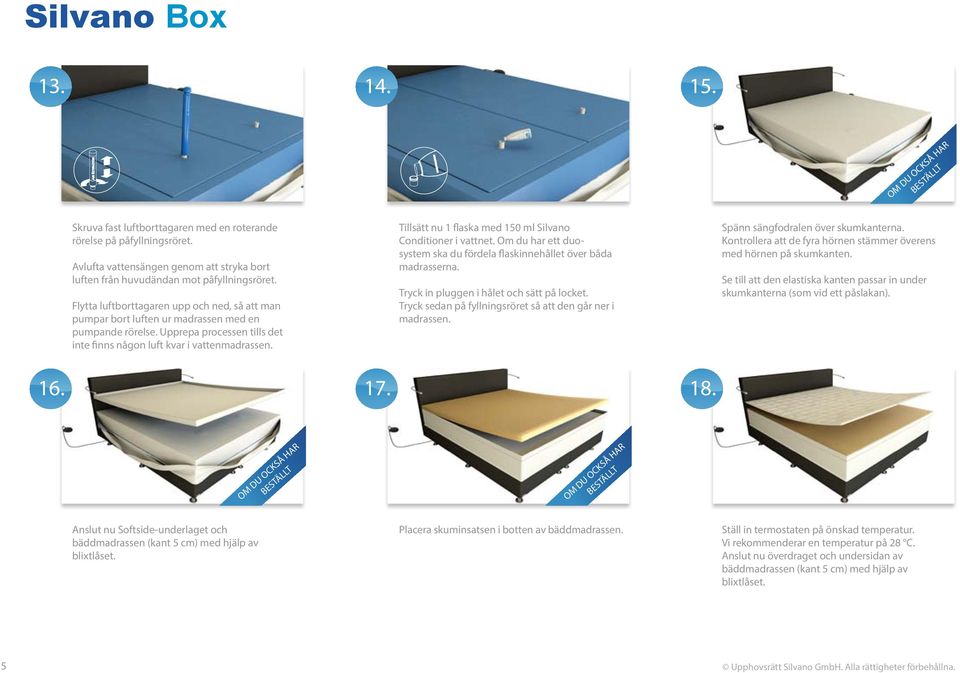 Silvano Box

13.

Skruva fast luftborttagaren med en roterande rörelse på påfyllningsröret.

Avlufta vattensängen genom att stryka bort luften från huvudändan mot påfyllningsröret.

Flytta luftborttagaren upp och ned, så att man pumpar bort luften ur madrassen med en pumpande rörelse. Upprepa processen tills det inte finns någon luft kvar i vattenmadrassen.

14.

Tillsätt nu 1 flaska med 150 ml Silvano Conditioner i vattnet. Om du har ett duosystem ska du fördela flaskinnehållet över båda madrasserna.

Tryck in pluggen i hålet och sätt på locket. Tryck sedan på fyllningsröret så att den går ner i madrassen.

15.

OM DU OCKSÅ HAR BESTÄLLT

Spänn sängfodralen över skumkanterna. Kontrollera att de fyra hörnen stämmer överens med hörnen på skumkanten.

Se till att den elastiska kanten passar in under skumkanterna (som vid ett påslakan).

16.

OM DU OCKSÅ HAR BESTÄLLT

Anslut nu Softside-underlaget och bäddmadrassen (kant 5 cm) med hjälp av blixtlåset.

17.

OM DU OCKSÅ HAR BESTÄLLT

Placera skuminsatsen i botten av bäddmadrassen.

18.

Ställ in termostaten på önskad temperatur. Vi rekommenderar en temperatur på 28 °C. Anslut nu överdraget och undersidan av bäddmadrassen (kant 5 cm) med hjälp av blixtlåset.

5

© Upphovsrätt Silvano GmbH. Alla rättigheter förbehållna.