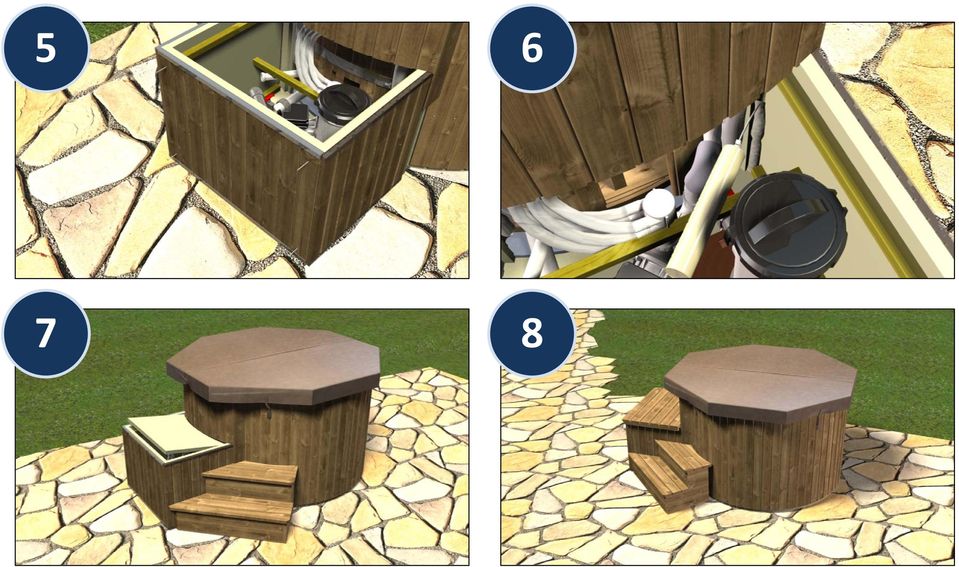 5

6

7

8