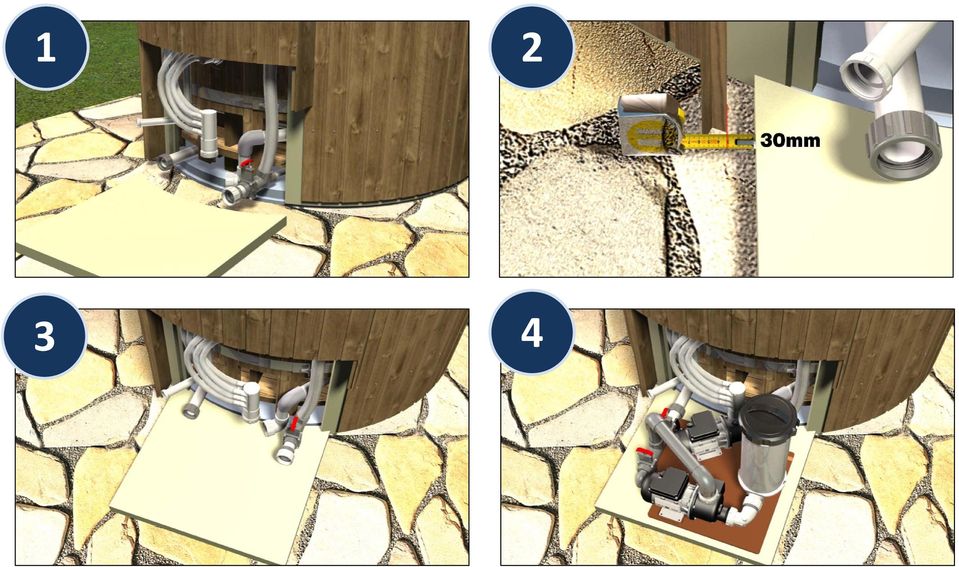 1

2

30mm

3

4