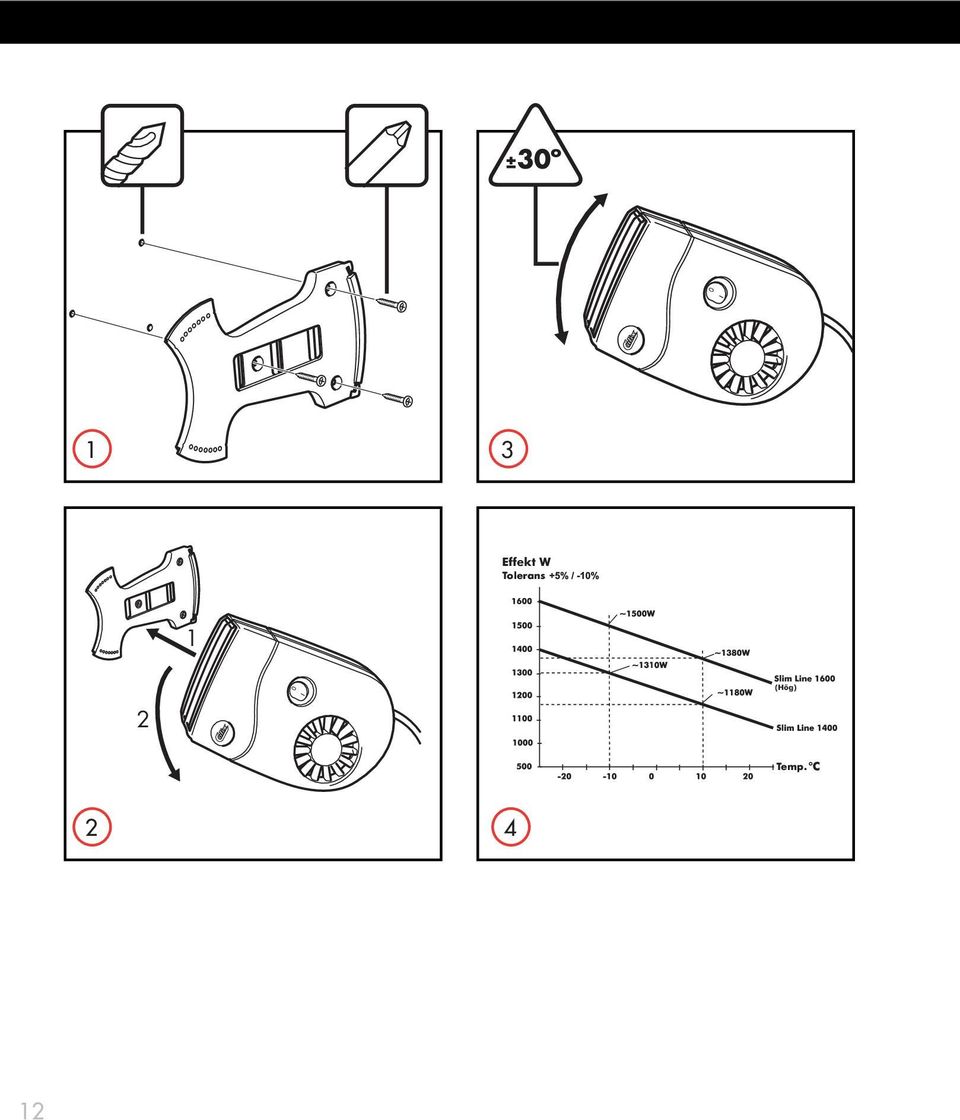 1

±30°

3

1

2

2

Effekt W
Tolerans +5% / -10%

1600
1500
1400
1300
1200
1100
1000
500

~1500W
~1380W
~1310W
~1180W

Slim Line 1600 (Hög)
Slim Line 1400

-20 -10 0 10 20 Temp. °C

4

12