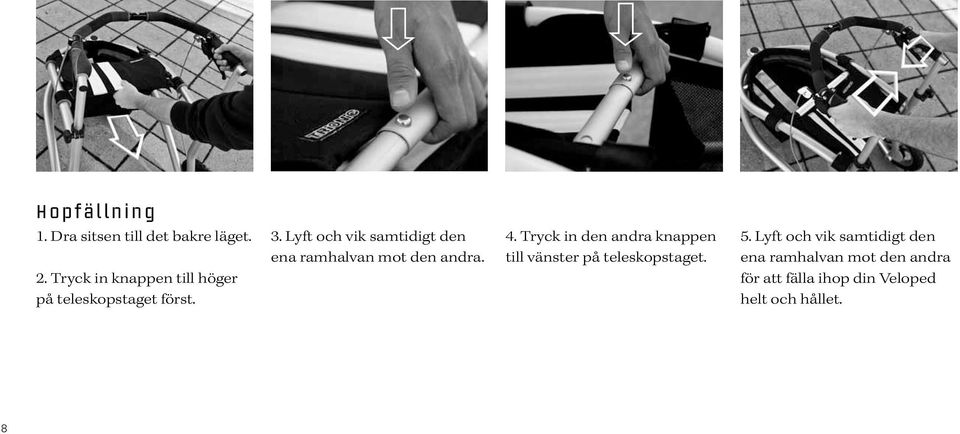 Hopfällning
1. Dra sitsen till det bakre läget.

2. Tryck in knappen till höger på teleskopstaget först.

3. Lyft och vik samtidigt den ena ramhalvan mot den andra.

4. Tryck in den andra knappen till vänster på teleskopstaget.

5. Lyft och vik samtidigt den ena ramhalvan mot den andra för att fälla ihop din Veloped helt och hållet.

8