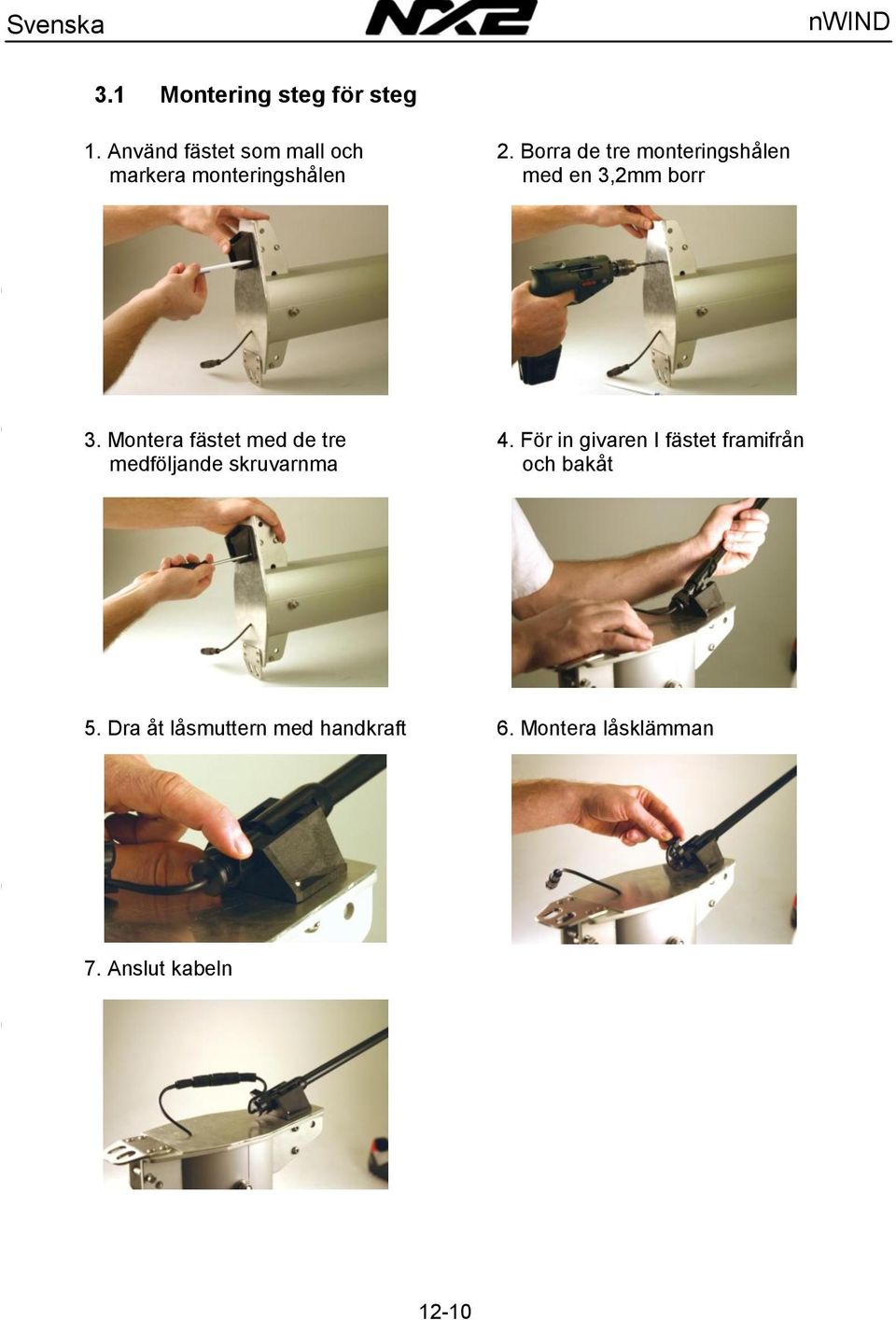 Svenska NX2 nWIND

3.1 Montering steg för steg

1. Använd fästet som mall och markera monteringshålen

2. Borra de tre monteringshålen med en 3,2mm borr

3. Montera fästet med de tre medföljande skruvarnma

4. För in givaren I fästet framifrån och bakåt

5. Dra åt låsmuttern med handkraft

6. Montera låsklämman

7. Anslut kabeln

12-10