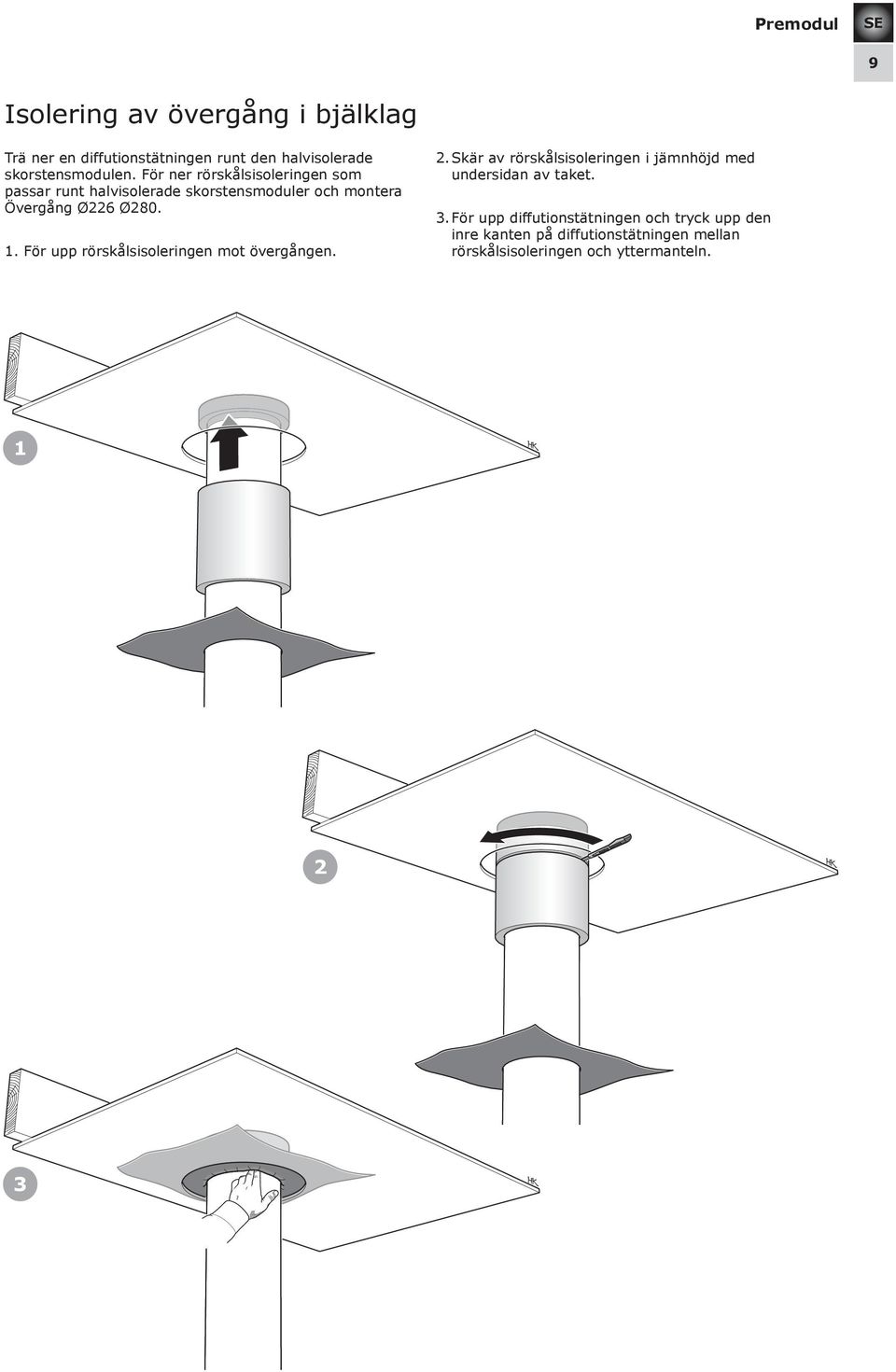 Premodul SE

9

Isolering av övergång i bjälklag

Trä ner en diffutionstätningen runt den halvisolerade skorstensmodulen. För ner rörskålsisoleringen som passar runt halvisolerade skorstensmoduler och montera Övergång Ø226 Ø280.

1. För upp rörskålsisoleringen mot övergången.

2. Skär av rörskålsisoleringen i jämnhöjd med undersidan av taket.

3. För upp diffutionstätningen och tryck upp den inre kanten på diffutionstätningen mellan rörskålsisoleringen och yttermanteln.

1

HK

2

HK

3

HK