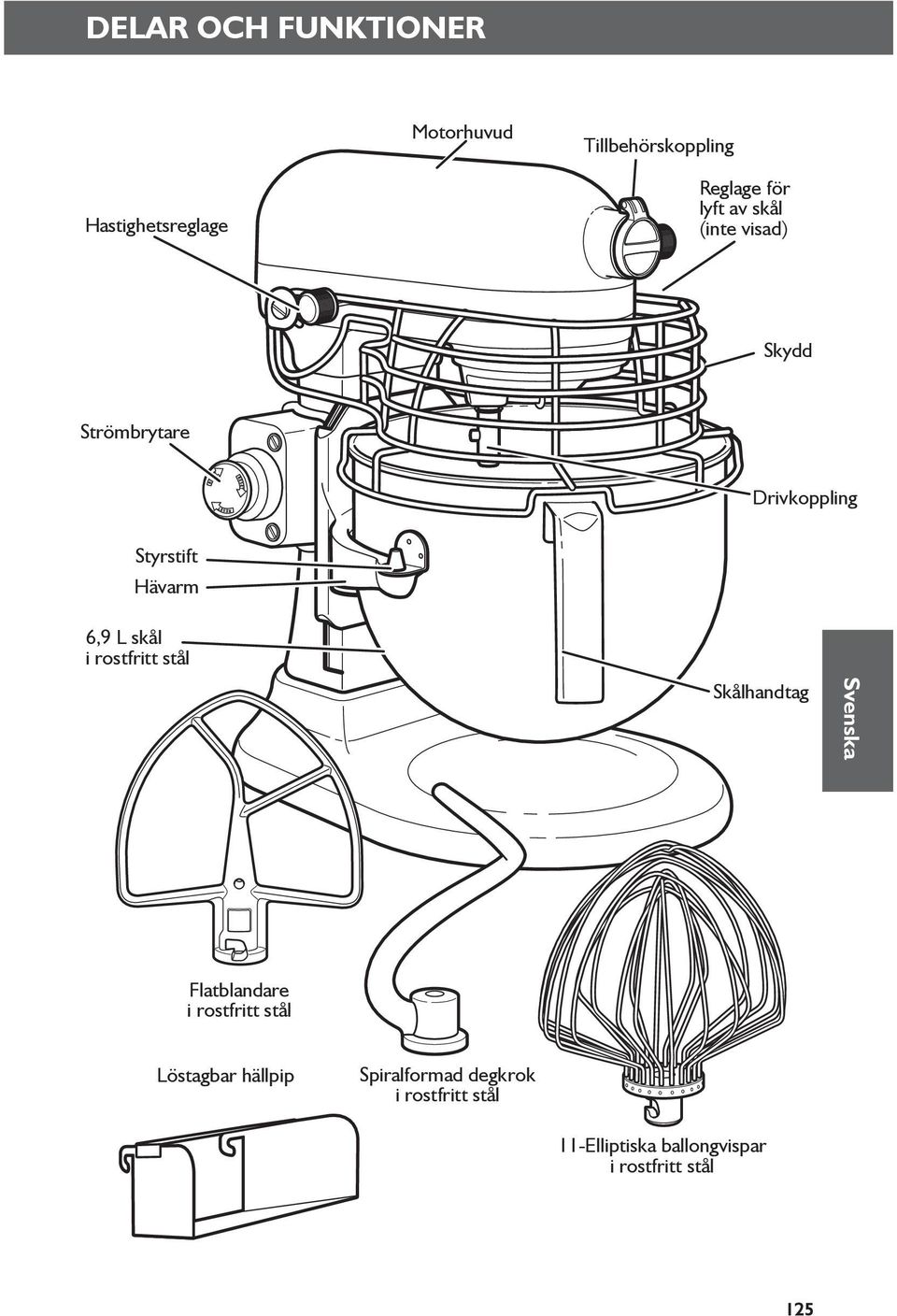 DELAR OCH FUNKTIONER

Motorhuvud

Tillbehörskoppling

Hastighetsreglage

Reglage för lyft av skål (inte visad)

Skydd

Strömbrytare

Drivkoppling

Styrstift

Hävarm

6,9 L skål i rostfritt stål

Skålhandtag

Svenska

Flatblandare i rostfritt stål

Löstagbar hällpip

Spiralformad degkrok i rostfritt stål

11-Elliptiska ballongvispar i rostfritt stål

125