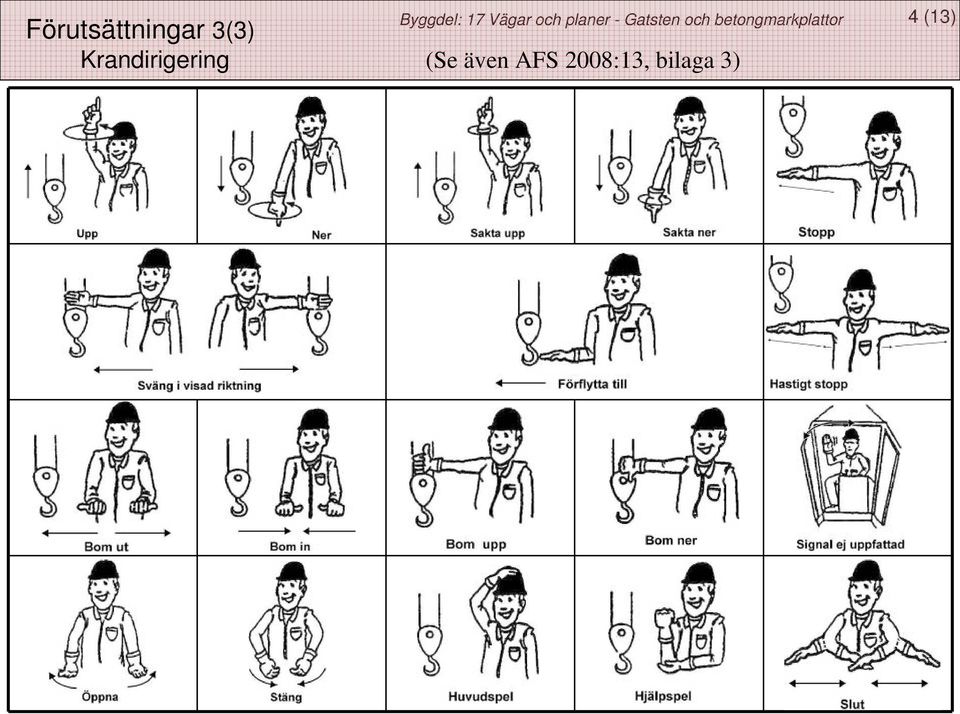 Förutsättningar 3(3)
Krandirigering

Byggdel: 17 Vägar och planer - Gatsten och betongmarkplattor

4 (13)

(Se även AFS 2008:13, bilaga 3)

Upp

Ner

Sakta upp

Sakta ner

Stopp

Sväng i visad riktning

Förflytta till

Hastigt stopp

Bom ut

Bom in

Bom upp

Bom ner

Signal ej uppfattad

Öppna

Stäng

Huvudspel

Hjälpspel

Slut