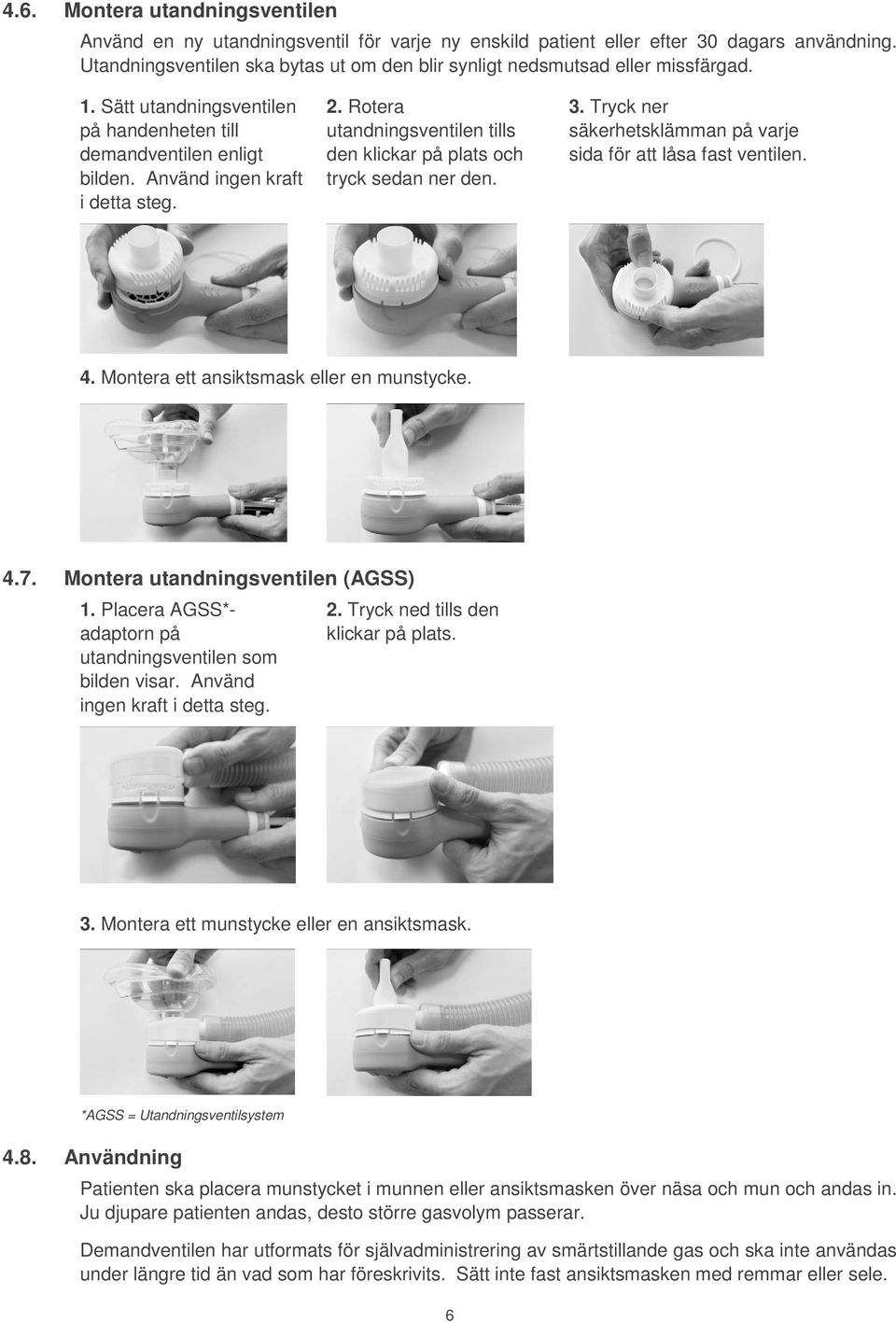 4.6. Montera utandningsventilen

Använd en ny utandningsventil för varje ny enskild patient eller efter 30 dagars användning. Utandningsventilen ska bytas ut om den blir synligt nedsmutsad eller missfärgad.

1. Sätt utandningsventilen på handenheten till demandventilen enligt bilden. Använd ingen kraft i detta steg.

2. Rotera utandningsventilen tills den klickar på plats och tryck sedan ner den.

3. Tryck ner säkerhetsklämman på varje sida för att låsa fast ventilen.

4. Montera ett ansiktsmask eller en munstycke.

4.7. Montera utandningsventilen (AGSS)

1. Placera AGSS*-adaptorn på utandningsventilen som bilden visar. Använd ingen kraft i detta steg.

2. Tryck ned tills den klickar på plats.

3. Montera ett munstycke eller en ansiktsmask.

*AGSS = Utandningsventilsystem

4.8. Användning

Patienten ska placera munstycket i munnen eller ansiktsmasken över näsa och mun och andas in. Ju djupare patienten andas, desto större gasvolym passerar.

Demandventilen har utformats för självadministrering av smärtstillande gas och ska inte användas under längre tid än vad som har föreskrivits. Sätt inte fast ansiktsmasken med remmar eller sele.

6