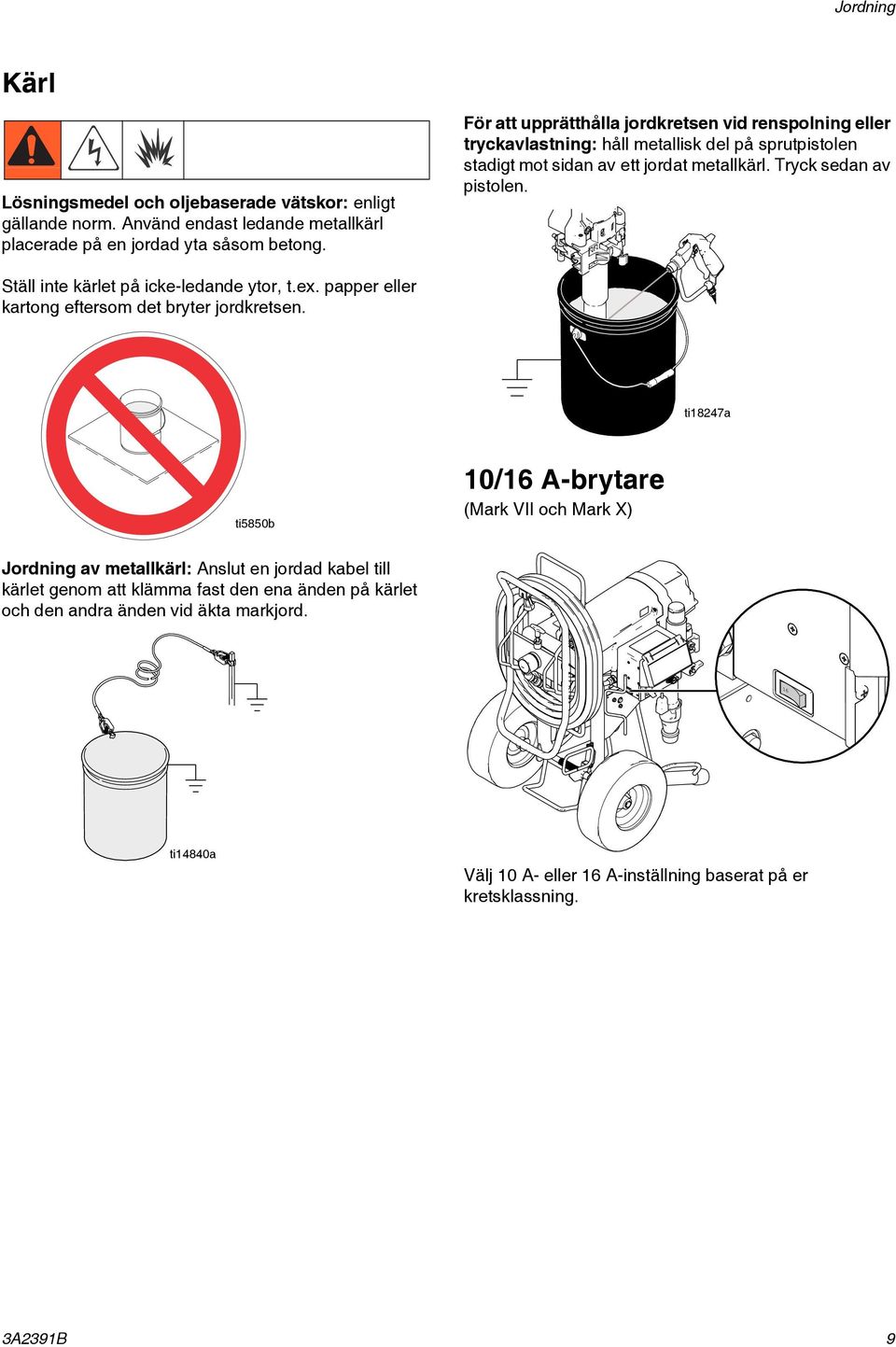 Jordning

Kärl

Lösningsmedel och oljebaserade vätskor: enligt gällande norm. Använd endast ledande metallkärl placerade på en jordad yta såsom betong.

Ställ inte kärlet på icke-ledande ytor, t.ex. papper eller kartong eftersom det bryter jordkretsen.

ti5850b

Jordning av metallkärl: Anslut en jordad kabel till kärlet genom att klämma fast den ena änden på kärlet och den andra änden vid äkta markjord.

ti14840a

För att upprätthålla jordkretsen vid renspolning eller tryckavlastning: håll metallisk del på sprutpistolen stadigt mot sidan av ett jordat metallkärl. Tryck sedan av pistolen.

ti18247a

10/16 A-brytare

(Mark VII och Mark X)

Välj 10 A- eller 16 A-inställning baserat på er kretsklassning.

3A2391B

9