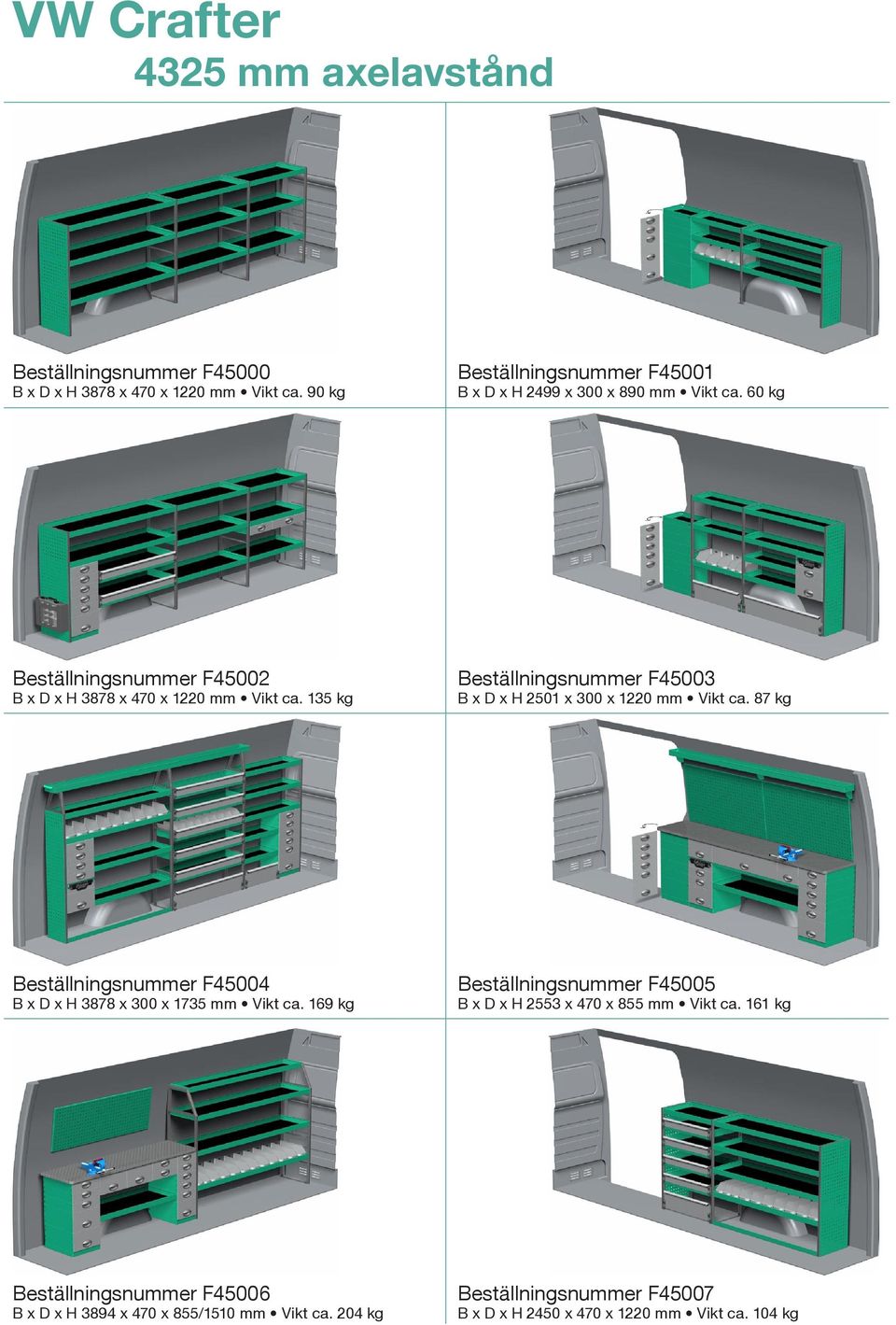 VW Crafter
4325 mm axelavstånd

Beställningsnummer F45000
B x D x H 3878 x 470 x 1220 mm • Vikt ca. 90 kg

Beställningsnummer F45001
B x D x H 2499 x 300 x 890 mm • Vikt ca. 60 kg

Beställningsnummer F45002
B x D x H 3878 x 470 x 1220 mm • Vikt ca. 135 kg

Beställningsnummer F45003
B x D x H 2501 x 300 x 1220 mm • Vikt ca. 87 kg

Beställningsnummer F45004
B x D x H 3878 x 300 x 1735 mm • Vikt ca. 169 kg

Beställningsnummer F45005
B x D x H 2553 x 470 x 855 mm • Vikt ca. 161 kg

Beställningsnummer F45006
B x D x H 3894 x 470 x 855/1510 mm • Vikt ca. 204 kg

Beställningsnummer F45007
B x D x H 2450 x 470 x 1220 mm • Vikt ca. 104 kg